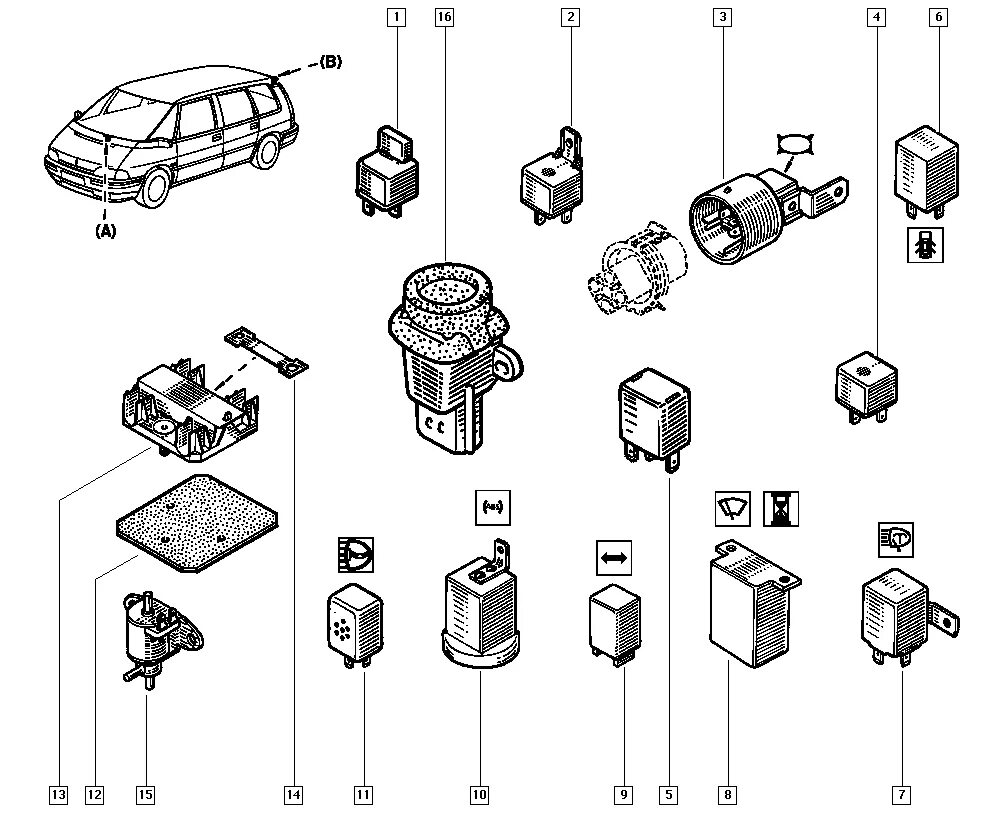 (B)
(A)
1
16
2
3
4
6
(ABS)
13
12
15
14
11
10
9
5
8
7