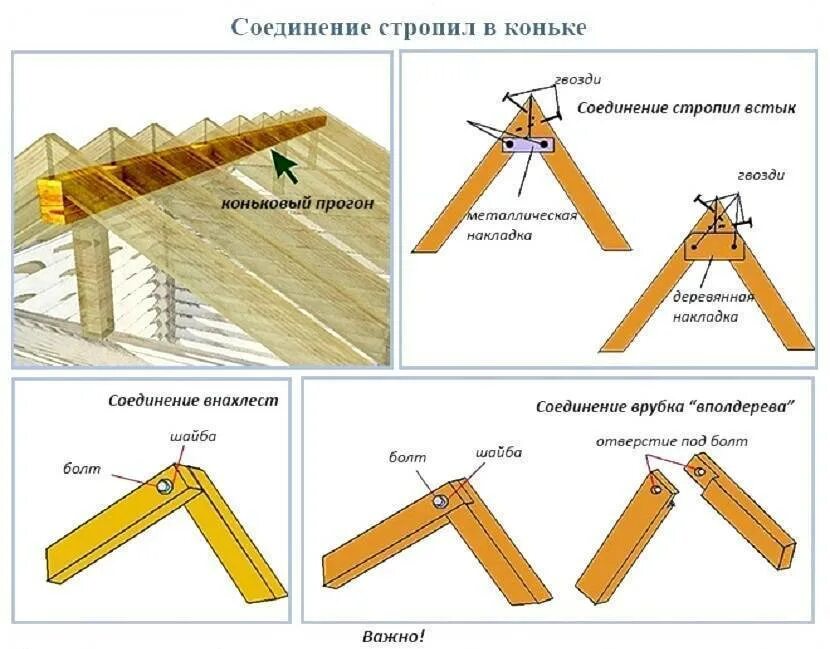 Соединение стропил в коньке

коньковый прогон

гвозди

Соединение стропил встык

металлическая накладка

гвозди

деревянная накладка

Соединение внахлест

шайба

болт

Соединение врубка "вполдерева"

болт

шайба

отверстие под болт

Важно!