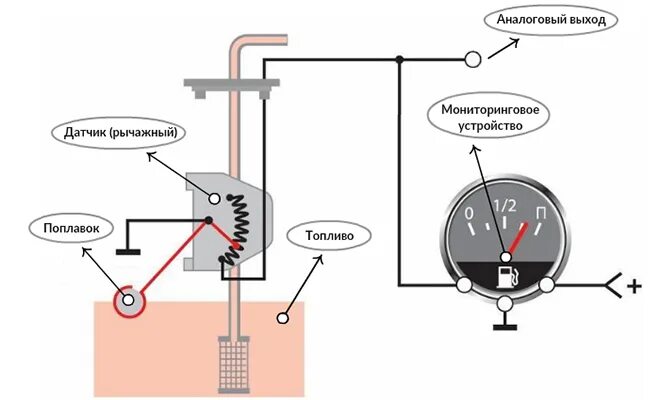 Аналоговый выход

Мониторинговое устройство

Датчик (рычажный)

Поплавок

Топливо

0

1/2

П

+