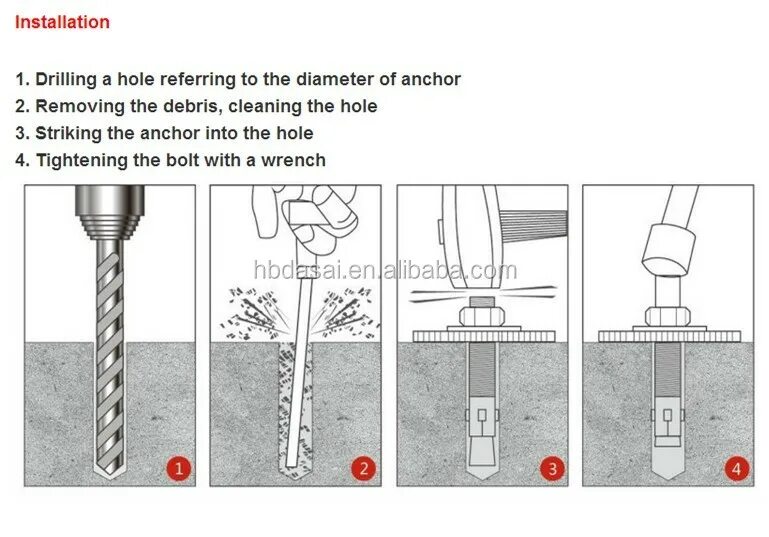 Installation

1. Drilling a hole referring to the diameter of anchor
2. Removing the debris, cleaning the hole
3. Striking the anchor into the hole
4. Tightening the bolt with a wrench

hbdasai.en.alibaba.com

1

2

3

4