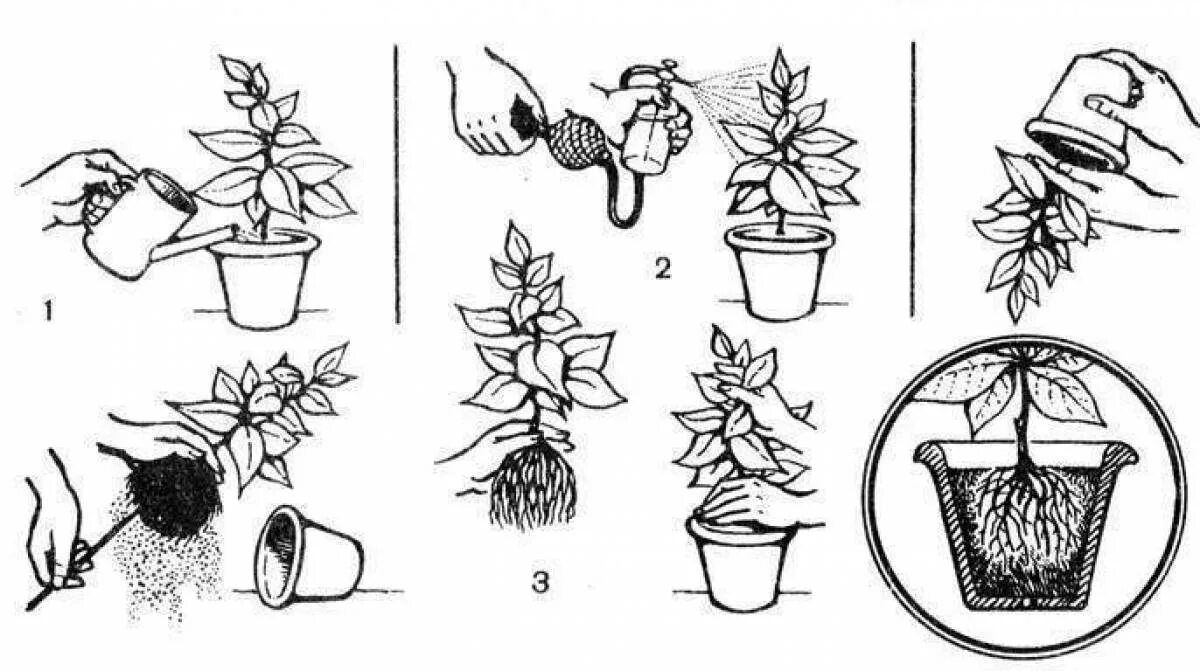 1

2

3