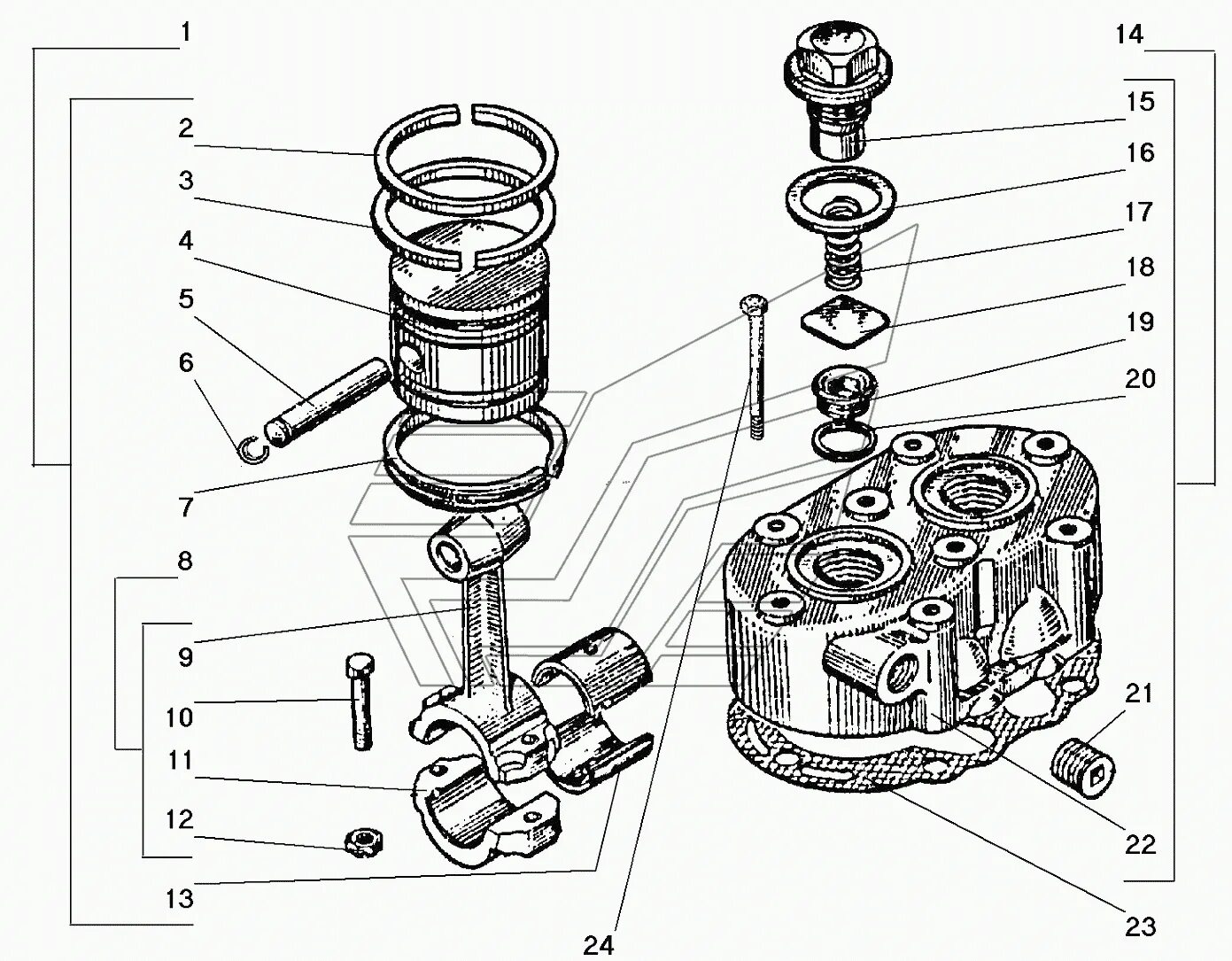 1
2
3
4
5
6
7
8
9
10
11
12
13
14
15
16
17
18
19
20
21
22
23
24