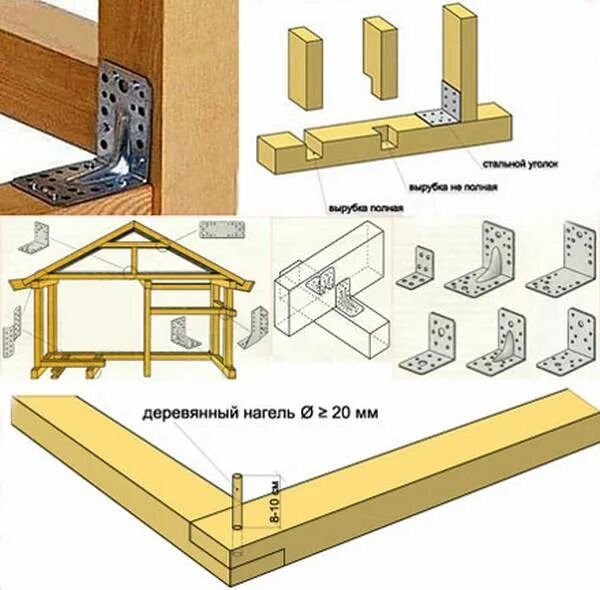 стальной уголок
вырубка не полная
вырубка полная
деревянный нагель Ø ≥ 20 мм
8-10 см