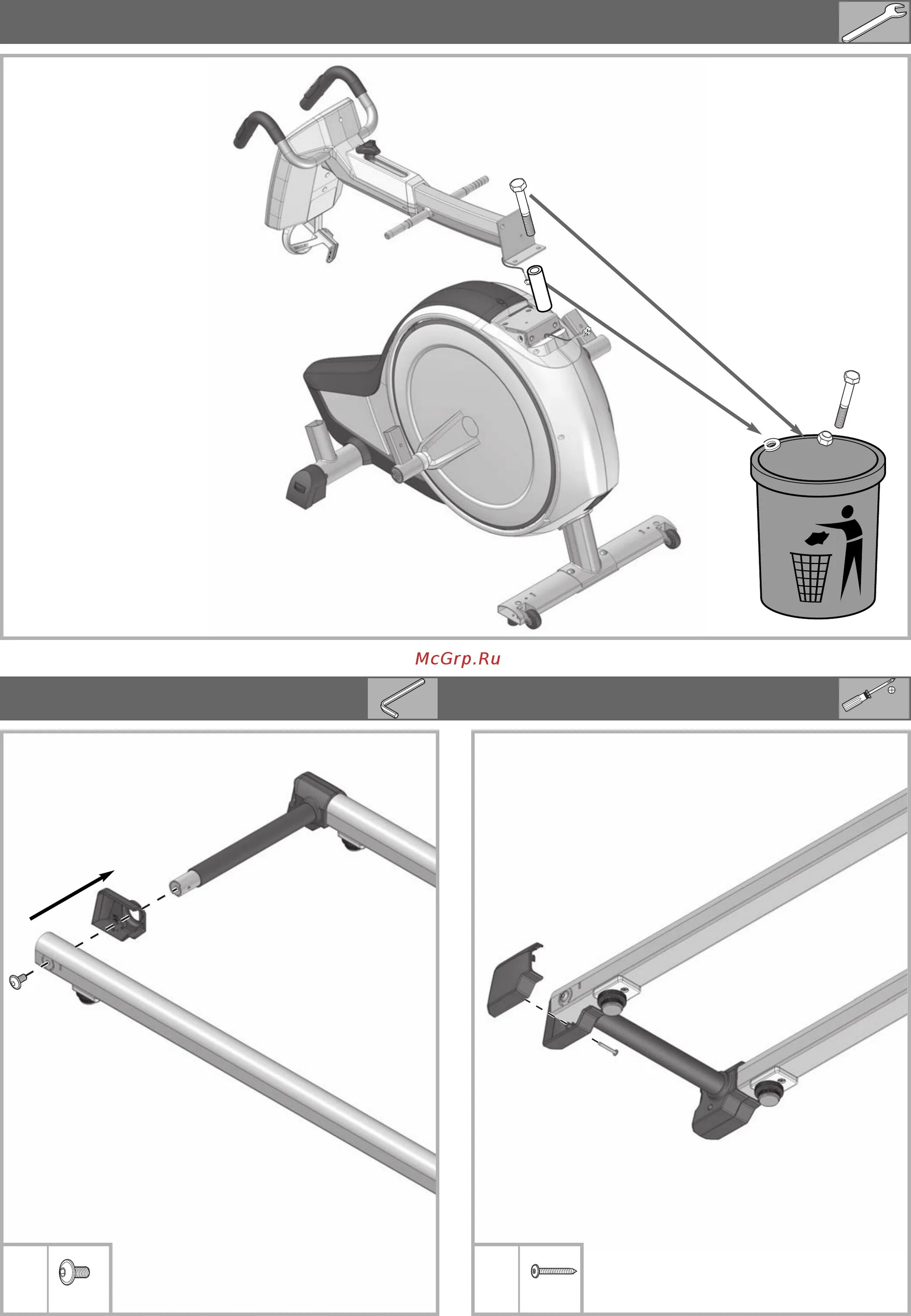 McGrp.Ru