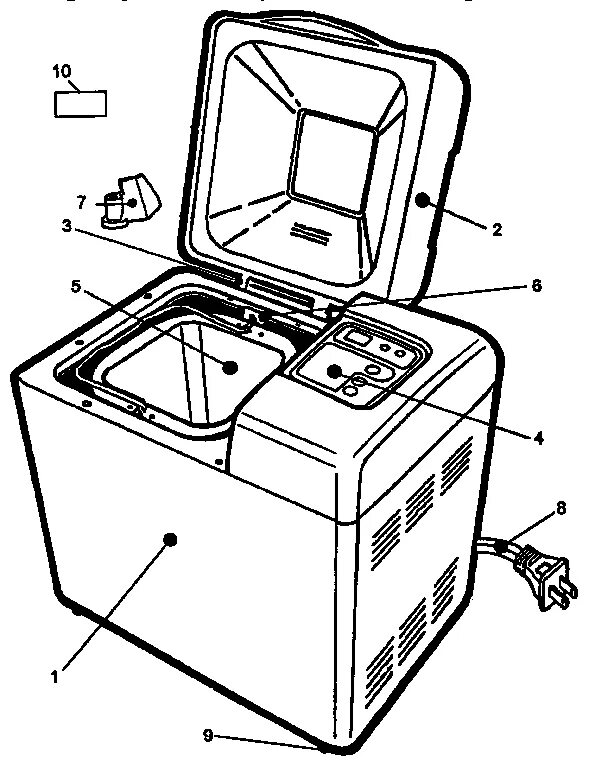 10
7
3
5
2
6
4
8
1
9