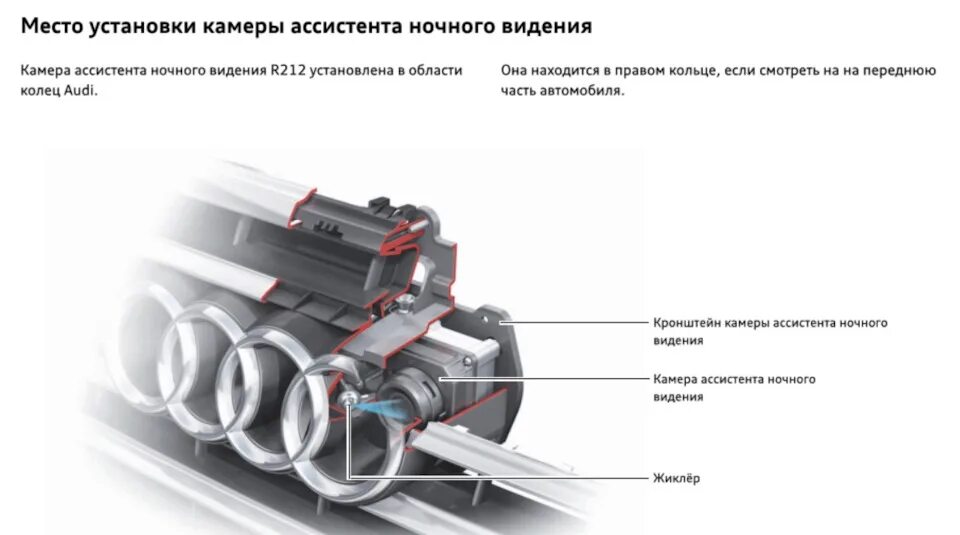 Место установки камеры ассистента ночного видения

Камера ассистента ночного видения R212 установлена в области колец Audi.

Она находится в правом кольце, если смотреть на на переднюю часть автомобиля.

Кронштейн камеры ассистента ночного видения

Камера ассистента ночного видения

Жиклёр