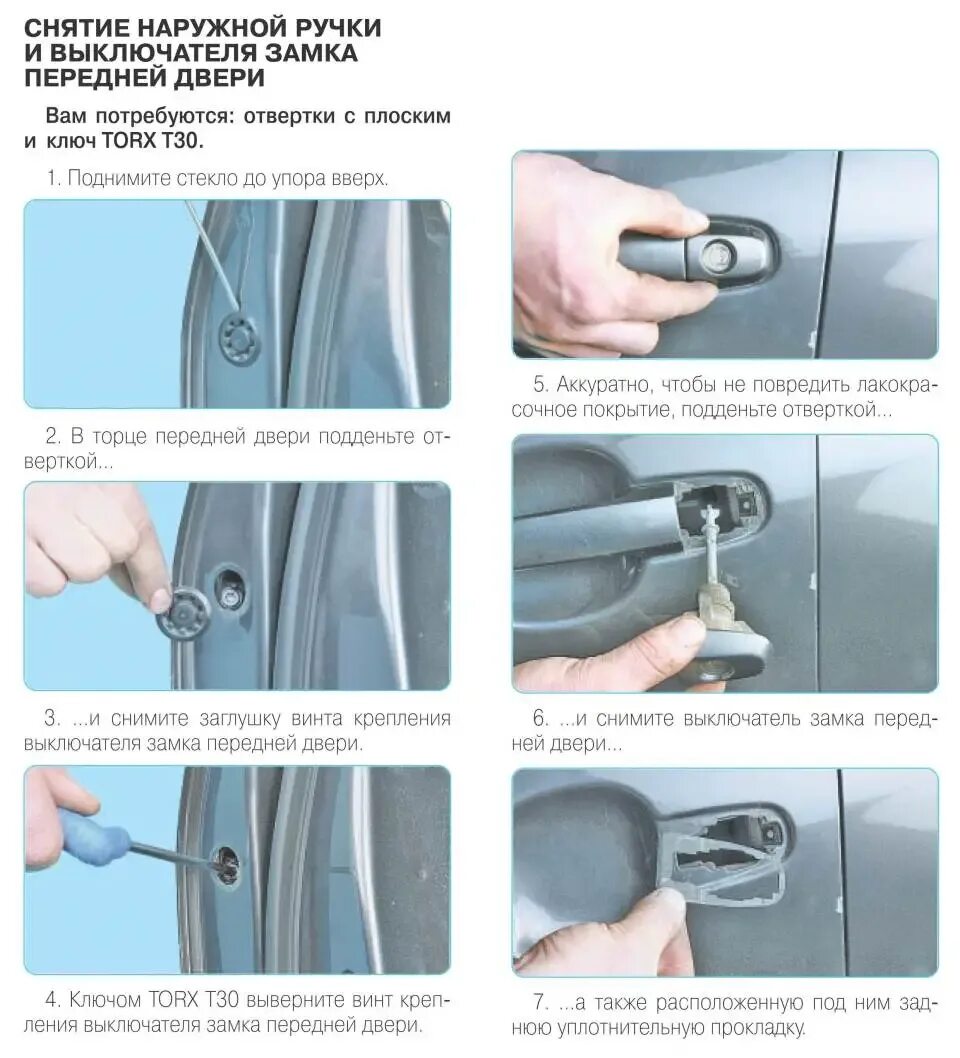 СНЯТИЕ НАРУЖНОЙ РУЧКИ И ВЫКЛЮЧАТЕЛЯ ЗАМКА ПЕРЕДНЕЙ ДВЕРИ

Вам потребуются: отвертки с плоским и ключ TORX T30.

1. Поднимите стекло до упора вверх.

2. В торце передней двери подденьте отверткой...

3. ...и снимите заглушку винта крепления выключателя замка передней двери.

4. Ключом TORX T30 выверните винт крепления выключателя замка передней двери.

5. Аккуратно, чтобы не повредить лакокрасочное покрытие, подденьте отверткой...

6. ...и снимите выключатель замка передней двери...

7. ...а также расположенную под ним заднюю уплотнительную прокладку.