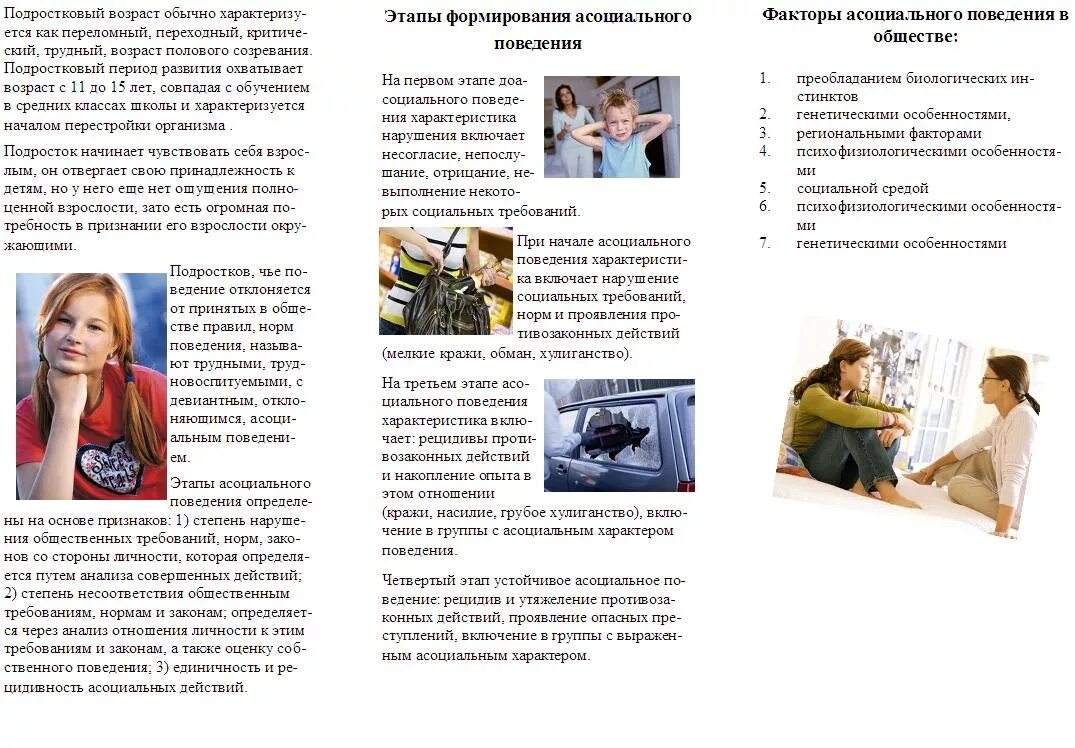 Подростковый возраст обычно характеризуется как переломный, переходный, критический, трудный, возраст полового созревания. Подростковый период развития охватывает возраст с 11 до 15 лет, совпадая с обучением в средних классах школы и характеризуется началом перестройки организма .

Подросток начинает чувствовать себя взрослым, он отвергает свою принадлежность к детям, но у него еще нет ощущения полноценной взрослости, зато есть огромная потребность в признании его взрослости окружающими.

Подростков, чье поведение отклоняется от принятых в обществе правил, норм поведения, называют трудными, трудновоспитуемыми, с девиантным, отклоняющимся, асоциальным поведением.

Этапы асоциального поведения определены на основе признаков: 1) степень нарушения общественных требований, норм, законов со стороны личности, которая определяется путем анализа совершенных действий; 2) степень несоответствия общественным требованиям, нормам и законам; определяется через анализ отношения личности к этим требованиям и законам, а также оценку собственного поведения; 3) единичность и рецидивность асоциальных действий.

Этапы формирования асоциального поведения

На первом этапе доасоциального поведения характеристика нарушения включает несогласие, непослушание, отрицание, невыполнение некоторых социальных требований.

При начале асоциального поведения характеристика включает нарушение социальных требований, норм и проявления противозаконных действий (мелкие кражи, обман, хулиганство).

На третьем этапе асоциального поведения характеристика включает: рецидивы противозаконных действий и накопление опыта в этом отношении (кражи, насилие, грубое хулиганство), включение в группы с асоциальным характером поведения.

Четвертый этап устойчивое асоциальное поведение: рецидив и утяжеление противозаконных действий, проявление опасных преступлений, включение в группы с выраженным асоциальным характером.

Факторы асоциального поведения в обществе:

1. преобладанием биологических инстинктов
2. генетическими особенностями,
3. региональными факторами
4. психофизиологическими особенностями
5. социальной средой
6. психофизиологическими особенностями
7. генетическими особенностями