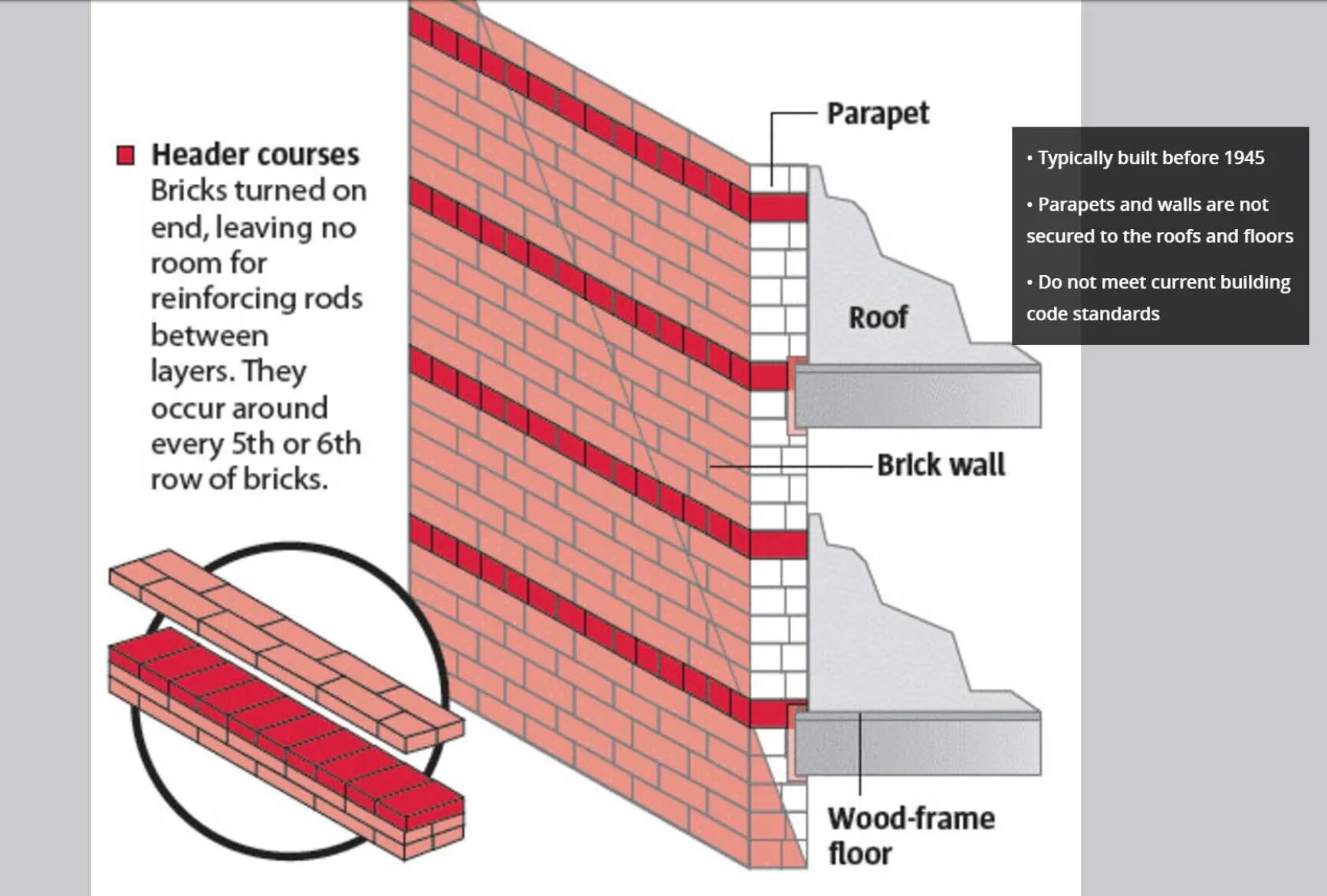 Header courses
Bricks turned on end, leaving no room for reinforcing rods between layers. They occur around every 5th or 6th row of bricks.

Parapet

Roof

Brick wall

Wood-frame floor

• Typically built before 1945

• Parapets and walls are not secured to the roofs and floors

• Do not meet current building code standards