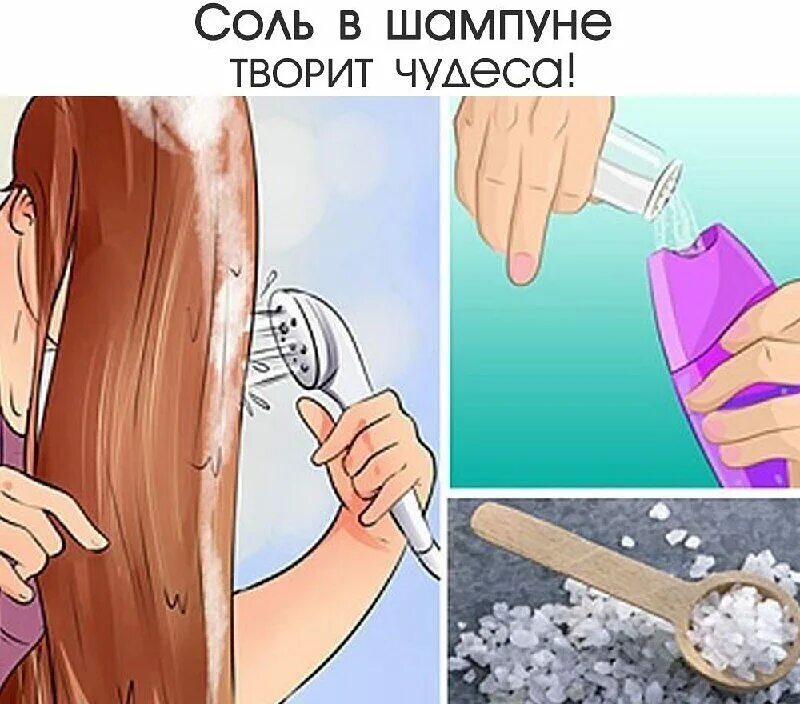 Соль в шампуне
творит чудеса!