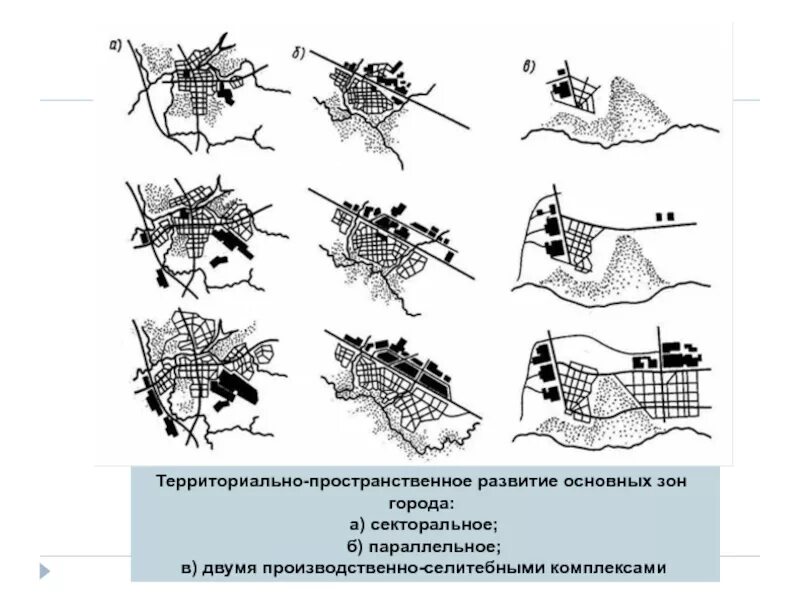 а)

б)

в)

Территориально-пространственное развитие основных зон города:
а) секторальное;
б) параллельное;
в) двумя производственно-селитебными комплексами