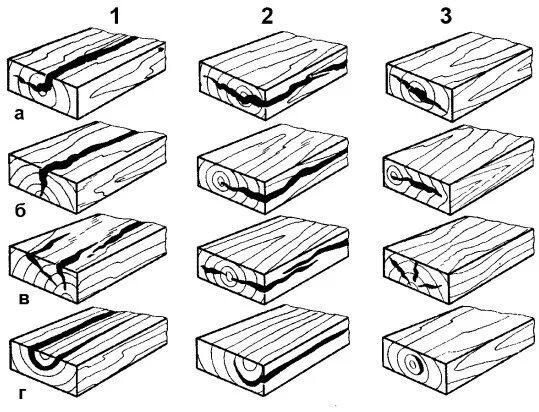 1
2
3
а
б
в
г