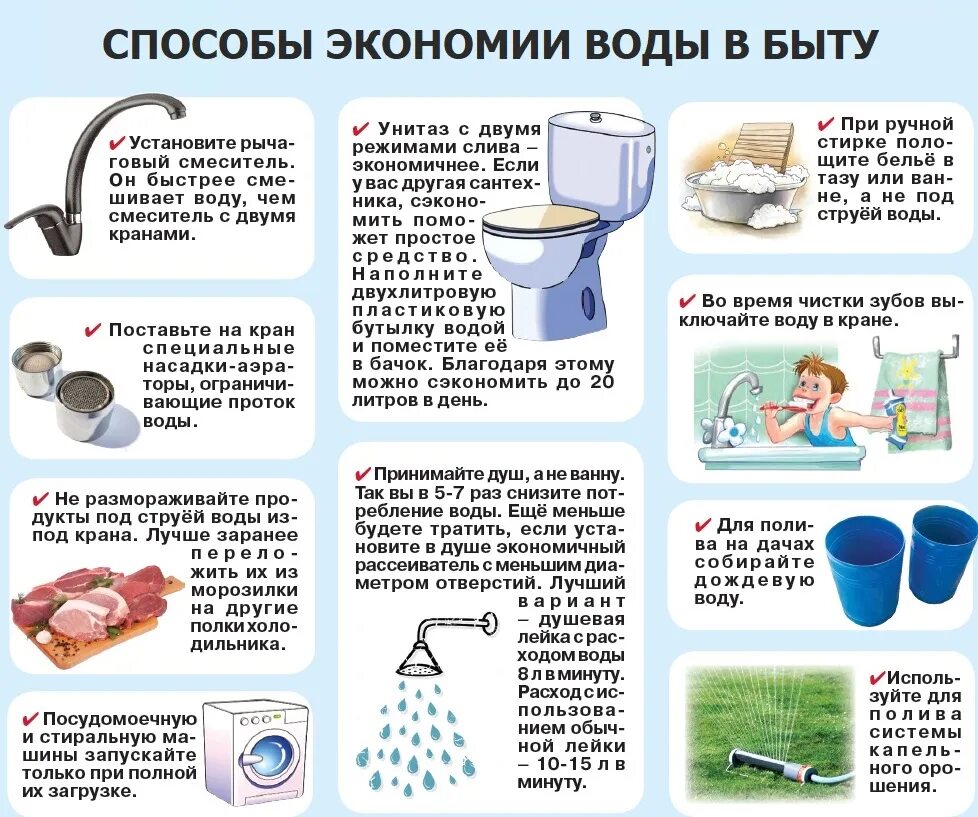 СПОСОБЫ ЭКОНОМИИ ВОДЫ В БЫТУ

✔ Установите рычаговый смеситель. Он быстрее смешивает воду, чем смеситель с двумя кранами.

✔ Поставьте на кран специальные насадки-аэраторы, ограничивающие проток воды.

✔ Не размораживайте продукты под струёй воды из-под крана. Лучше заранее переложить их из морозилки на другие полки холодильника.

✔ Посудомоечную и стиральную машины запускайте только при полной их загрузке.

✔ Унитаз с двумя режимами слива – экономичнее. Если у вас другая сантехника, сэкономить поможет простое средство. Наполните двухлитровую пластиковую бутылку водой и поместите её в бачок. Благодаря этому можно сэкономить до 20 литров в день.

✔ Принимайте душ, а не ванну. Так вы в 5-7 раз снизите потребление воды. Ещё меньше будете тратить, если установите в душе экономичный рассеиватель с меньшим диаметром отверстий. Лучший вариант – душевая лейка с расходом воды 8 л в минуту. Расход с использованием обычной лейки – 10-15 л в минуту.

✔ При ручной стирке полощите бельё в тазу или ванне, а не под струёй воды.

✔ Во время чистки зубов выключайте воду в кране.

✔ Для полива на дачах собирайте дождевую воду.

✔ Используйте для полива системы капельного орошения.