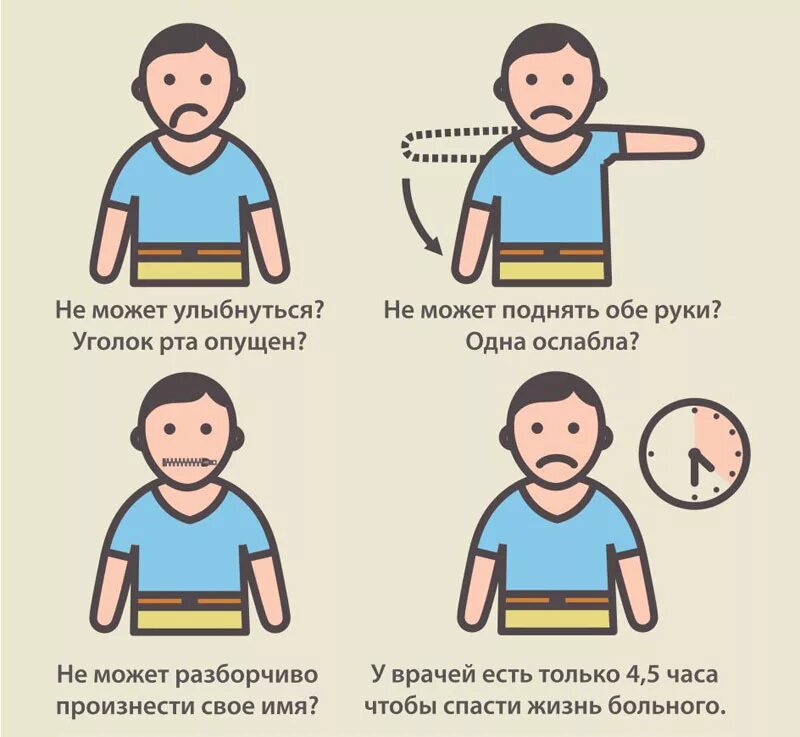 Не может улыбнуться? Уголок рта опущен?

Не может поднять обе руки? Одна ослабла?

Не может разборчиво произнести свое имя?

У врачей есть только 4,5 часа чтобы спасти жизнь больного.