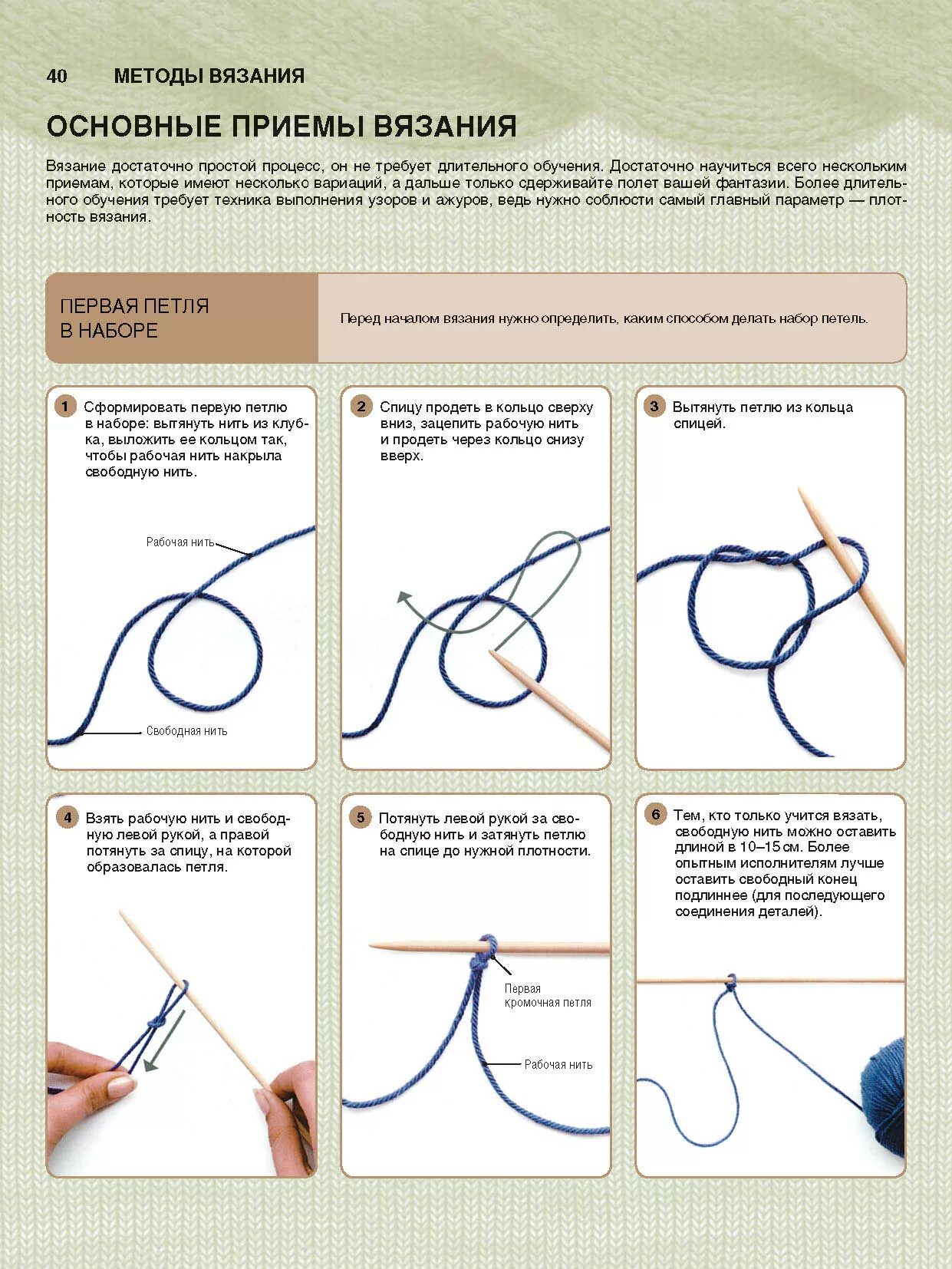 40 МЕТОДЫ ВЯЗАНИЯ

ОСНОВНЫЕ ПРИЕМЫ ВЯЗАНИЯ

Вязание достаточно простой процесс, он не требует длительного обучения. Достаточно научиться всего нескольким приемам, которые имеют несколько вариаций, а дальше только сдерживайте полет вашей фантазии. Более длительного обучения требует техника выполнения узоров и ажуров, ведь нужно соблюсти самый главный параметр — плотность вязания.

ПЕРВАЯ ПЕТЛЯ В НАБОРЕ

Перед началом вязания нужно определить, каким способом делать набор петель.

1 Сформировать первую петлю в наборе: вытянуть нить из клубка, выложить ее кольцом так, чтобы рабочая нить накрыла свободную нить.

Рабочая нить

Свободная нить

2 Спицу продеть в кольцо сверху вниз, зацепить рабочую нить и продеть через кольцо снизу вверх.

3 Вытянуть петлю из кольца спицей.

4 Взять рабочую нить и свободную левой рукой, а правой потянуть за спицу, на которой образовалась петля.

5 Потянуть левой рукой за свободную нить и затянуть петлю на спице до нужной плотности.

Первая кромочная петля

Рабочая нить

6 Тем, кто только учится вязать, свободную нить можно оставить длиной в 10–15 см. Более опытным исполнителям лучше оставить свободный конец подлиннее (для последующего соединения деталей).