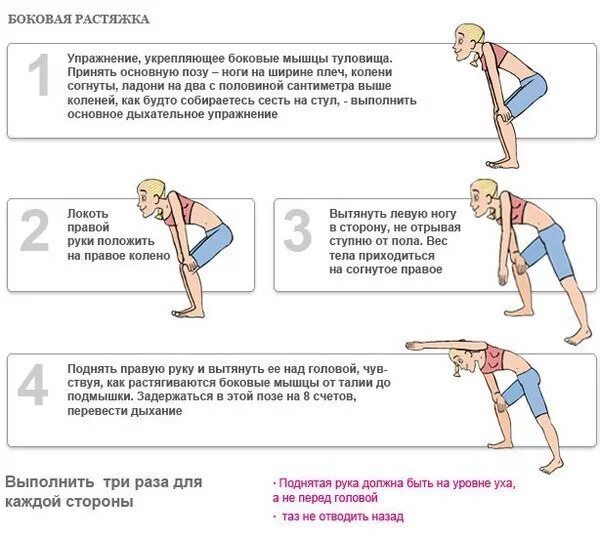 БОКОВАЯ РАСТЯЖКА

1

Упражнение, укрепляющее боковые мышцы туловища. Принять основную позу – ноги на ширине плеч, колени согнуты, ладони на два с половиной сантиметра выше коленей, как будто собираетесь сесть на стул, - выполнить основное дыхательное упражнение

2

Локоть правой руки положить на правое колено

3

Вытянуть левую ногу в сторону, не отрывая ступню от пола. Вес тела приходиться на согнутое правое

4

Поднять правую руку и вытянуть ее над головой, чувствуя, как растягиваются боковые мышцы от талии до подмышки. Задержаться в этой позе на 8 счетов, перевести дыхание

Выполнить три раза для каждой стороны

· Поднятая рука должна быть на уровне уха, а не перед головой

· таз не отводить назад