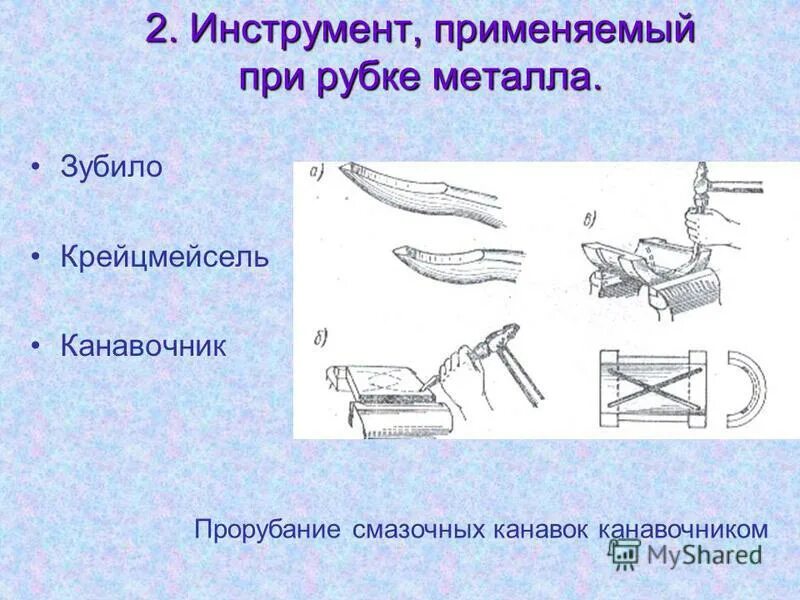 2. Инструмент, применяемый при рубке металла.

• Зубило

• Крейцмейсель

• Канавочник

а)

в)

б)

Прорубание смазочных канавок канавочником

MyShared