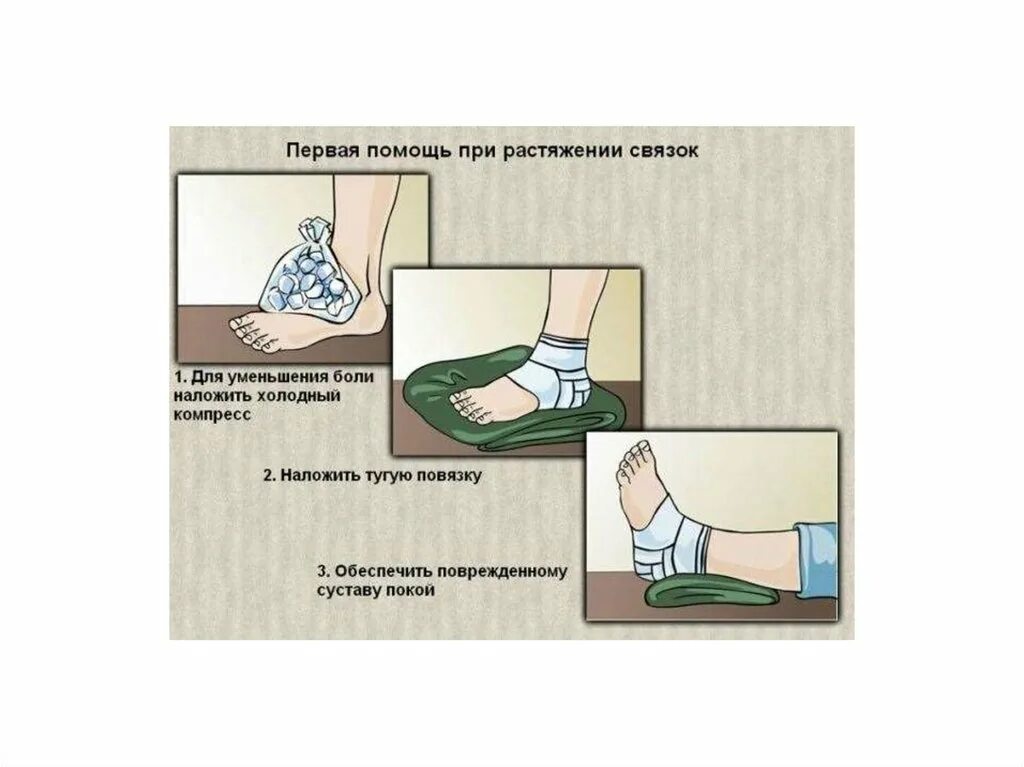 Первая помощь при растяжении связок

1. Для уменьшения боли наложить холодный компресс

2. Наложить тугую повязку

3. Обеспечить поврежденному суставу покой