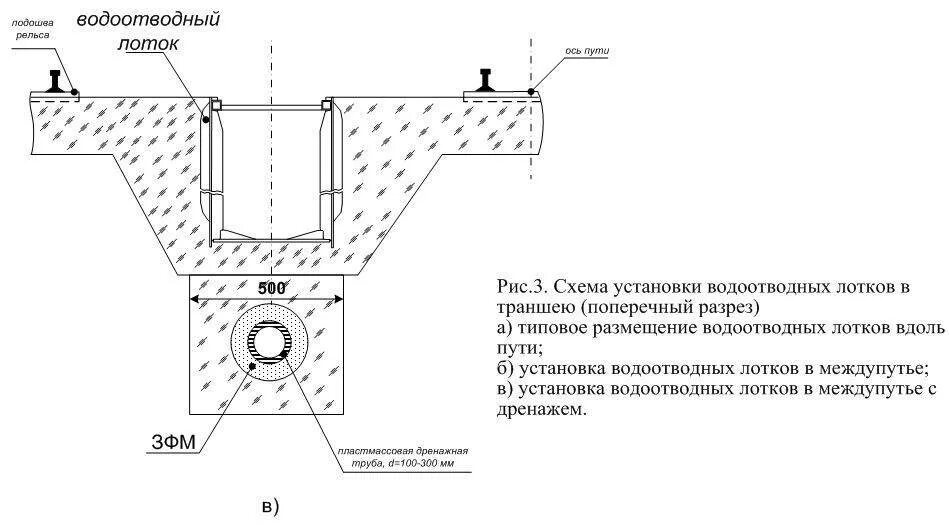 подошва рельса

водоотводный лоток

ось пути

500

ЗФМ

пластмассовая дренажная труба, d=100-300 мм

в)

Рис.3. Схема установки водоотводных лотков в траншею (поперечный разрез)
а) типовое размещение водоотводных лотков вдоль пути;
б) установка водоотводных лотков в междупутье;
в) установка водоотводных лотков в междупутье с дренажем.