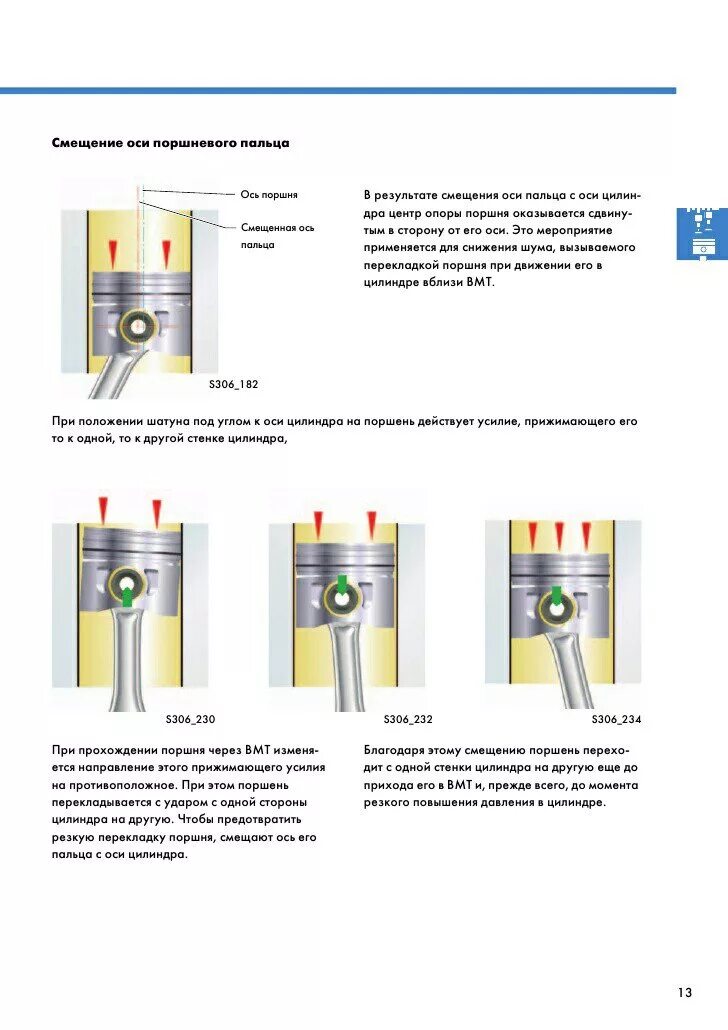 Смещение оси поршневого пальца

Ось поршня

Смещенная ось пальца

S306_182

В результате смещения оси пальца с оси цилиндра центр опоры поршня оказывается сдвинутым в сторону от его оси. Это мероприятие применяется для снижения шума, вызываемого перекладкой поршня при движении его в цилиндре вблизи ВМТ.

При положении шатуна под углом к оси цилиндра на поршень действует усилие, прижимающего его то к одной, то к другой стенке цилиндра,

S306_230

S306_232

S306_234

При прохождении поршня через ВМТ изменяется направление этого прижимающего усилия на противоположное. При этом поршень перекладывается с ударом с одной стороны цилиндра на другую. Чтобы предотвратить резкую перекладку поршня, смещают ось его пальца с оси цилиндра.

Благодаря этому смещению поршень переходит с одной стенки цилиндра на другую еще до прихода его в ВМТ и, прежде всего, до момента резкого повышения давления в цилиндре.

13