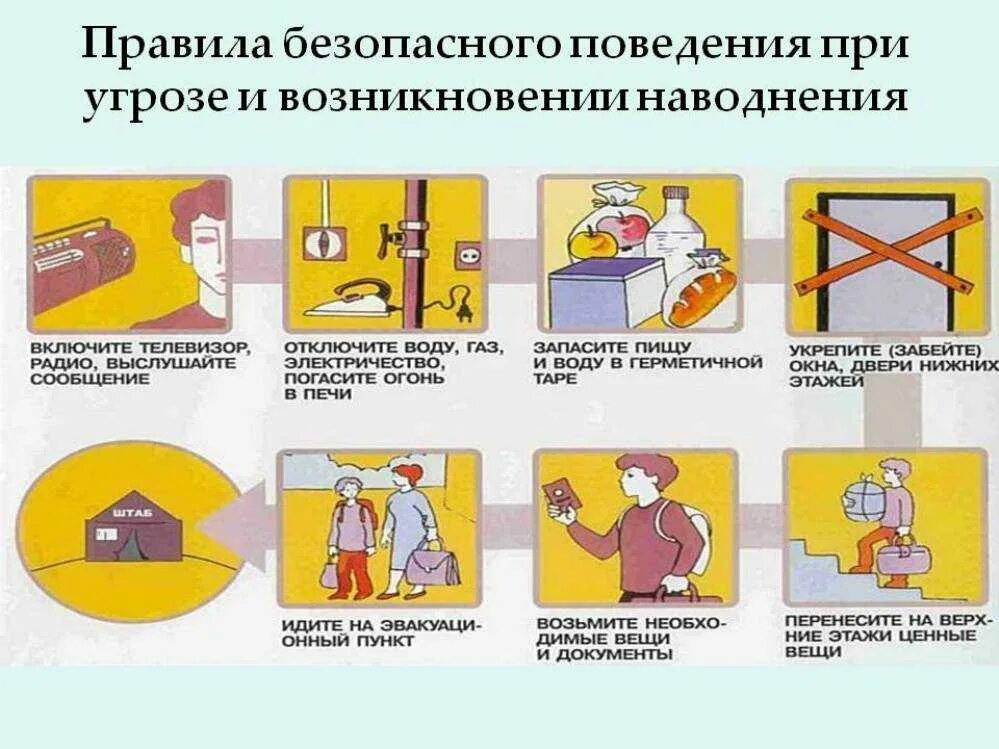 Правила безопасного поведения при угрозе и возникновении наводнения

ВКЛЮЧИТЕ ТЕЛЕВИЗОР, РАДИО, ВЫСЛУШАЙТЕ СООБЩЕНИЕ

ОТКЛЮЧИТЕ ВОДУ, ГАЗ, ЭЛЕКТРИЧЕСТВО, ПОГАСИТЕ ОГОНЬ В ПЕЧИ

ЗАПАСИТЕ ПИЩУ И ВОДУ В ГЕРМЕТИЧНОЙ ТАРЕ

УКРЕПИТЕ (ЗАБЕЙТЕ) ОКНА, ДВЕРИ НИЖНИХ ЭТАЖЕЙ

ШТАБ

ИДИТЕ НА ЭВАКУАЦИОННЫЙ ПУНКТ

ВОЗЬМИТЕ НЕОБХОДИМЫЕ ВЕЩИ И ДОКУМЕНТЫ

ПЕРЕНЕСИТЕ НА ВЕРХНИЕ ЭТАЖИ ЦЕННЫЕ ВЕЩИ