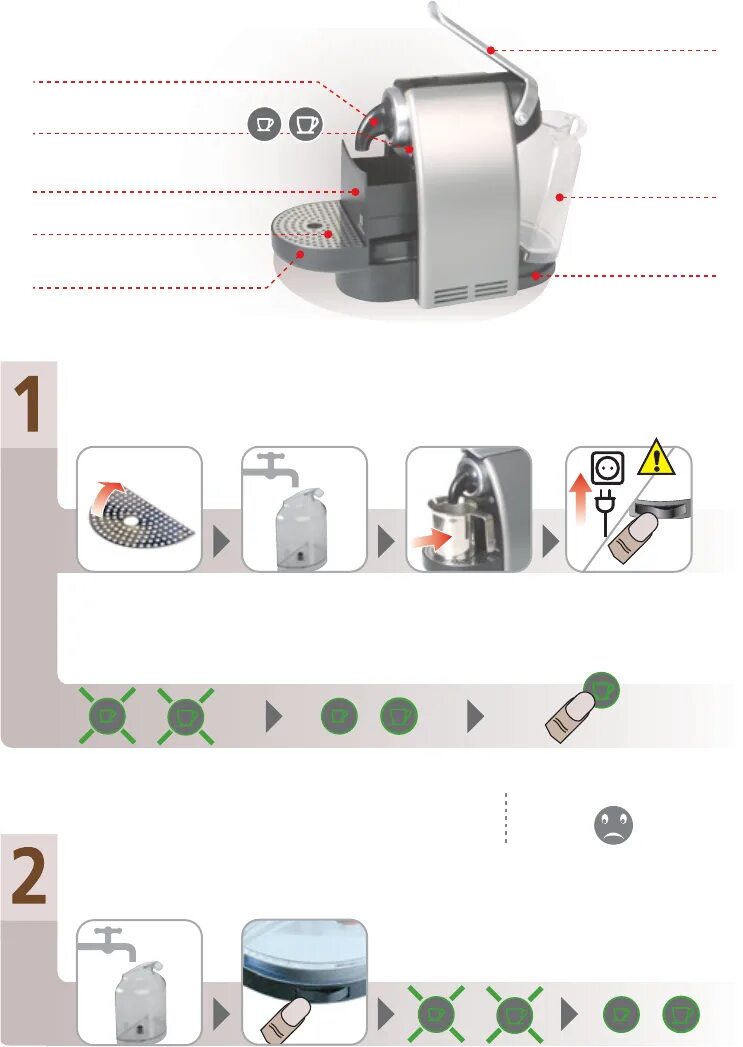 1

2