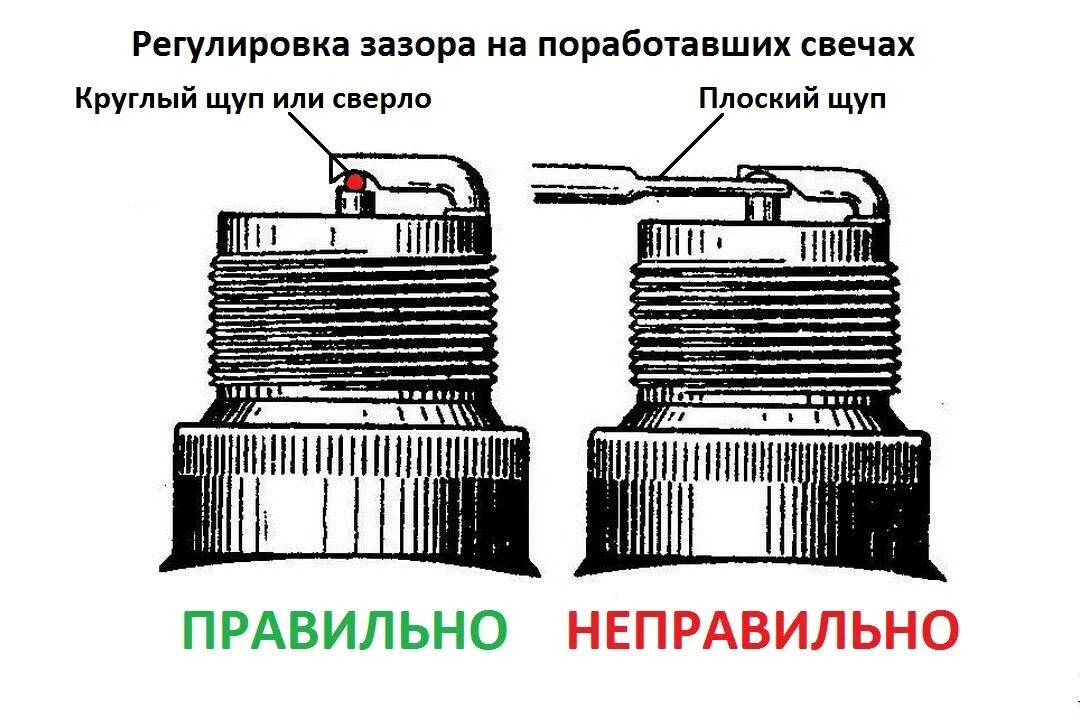 Регулировка зазора на поработавших свечах

Круглый щуп или сверло

Плоский щуп

ПРАВИЛЬНО

НЕПРАВИЛЬНО