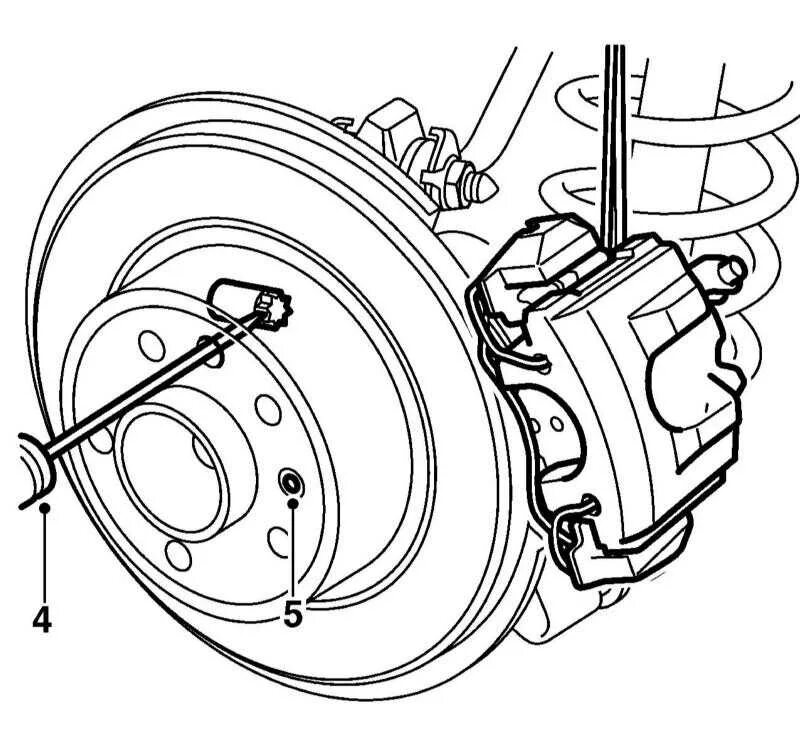 4
5