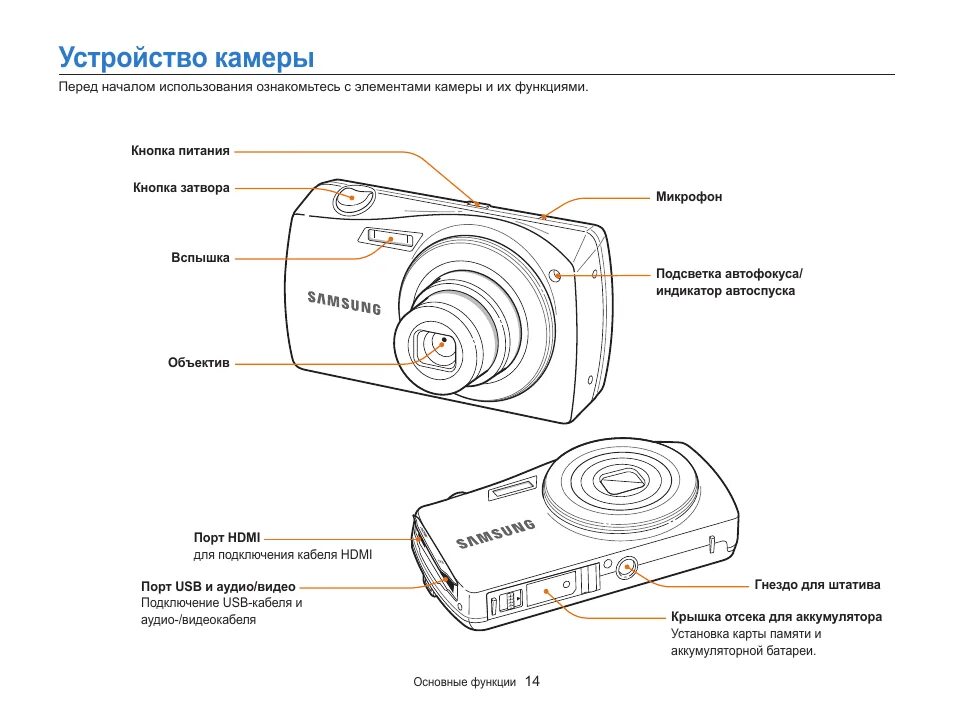 Устройство камеры

Перед началом использования ознакомьтесь с элементами камеры и их функциями.

Кнопка питания

Кнопка затвора

Вспышка

Объектив

Микрофон

Подсветка автофокуса/ индикатор автоспуска

SAMSUNG

SAMSUNG

Порт HDMI
для подключения кабеля HDMI

Порт USB и аудио/видео
Подключение USB-кабеля и аудио-/видеокабеля

Гнездо для штатива

Крышка отсека для аккумулятора
Установка карты памяти и аккумуляторной батареи.

Основные функции 14