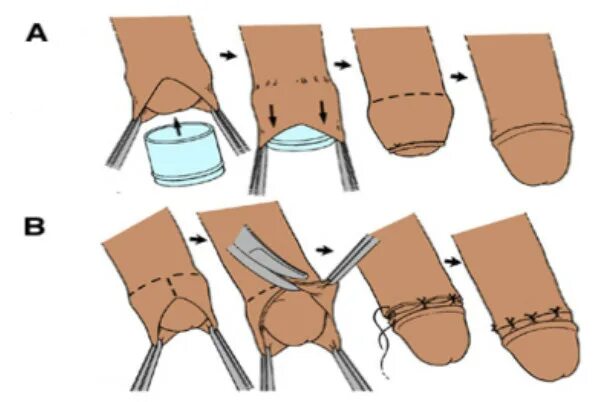 A

B