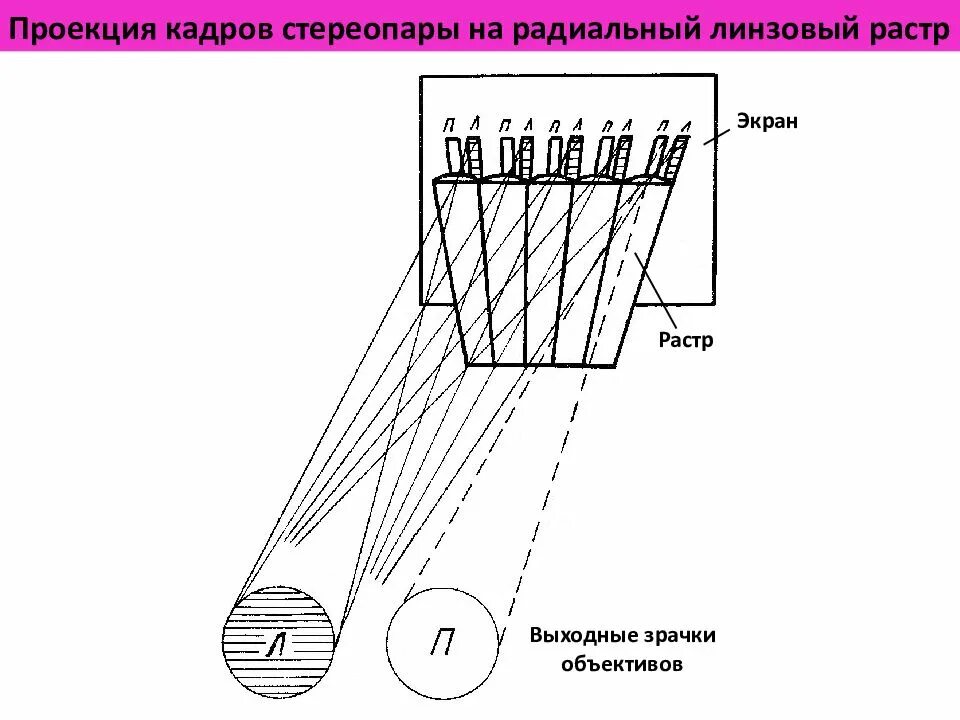 Проекция кадров стереопары на радиальный линзовый растр

П Л П Л П Л П Л П Л

Экран

Растр

Л

П

Выходные зрачки объективов