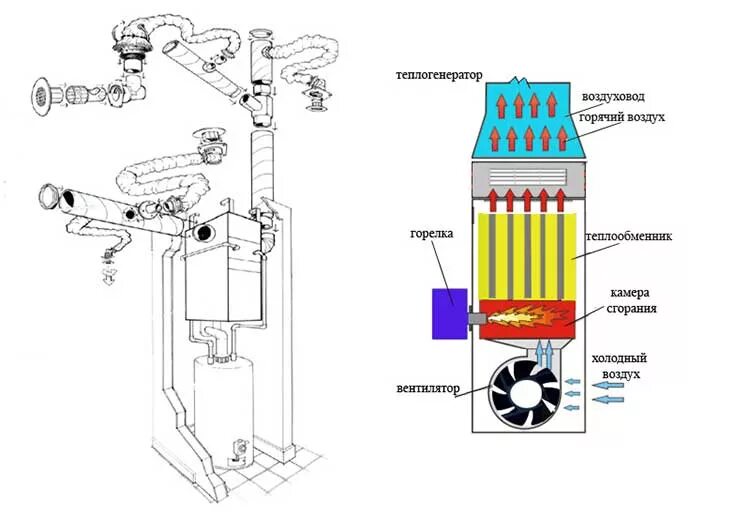 теплогенератор
воздуховод
горячий воздух
горелка
теплообменник
камера сгорания
холодный воздух
вентилятор