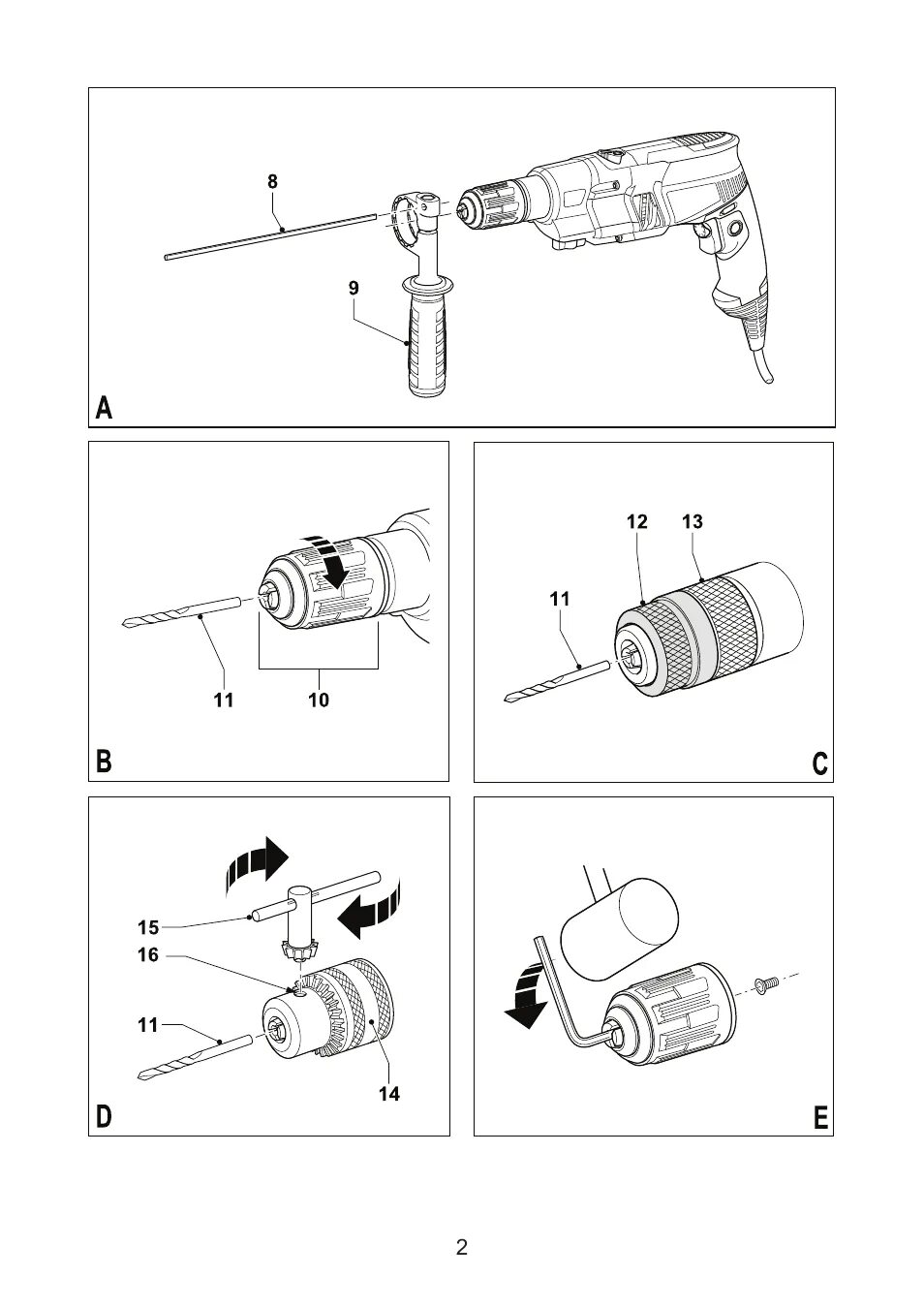 8
9
A

11
10
B

12
13
11
C

15
16
11
14
D

E

2