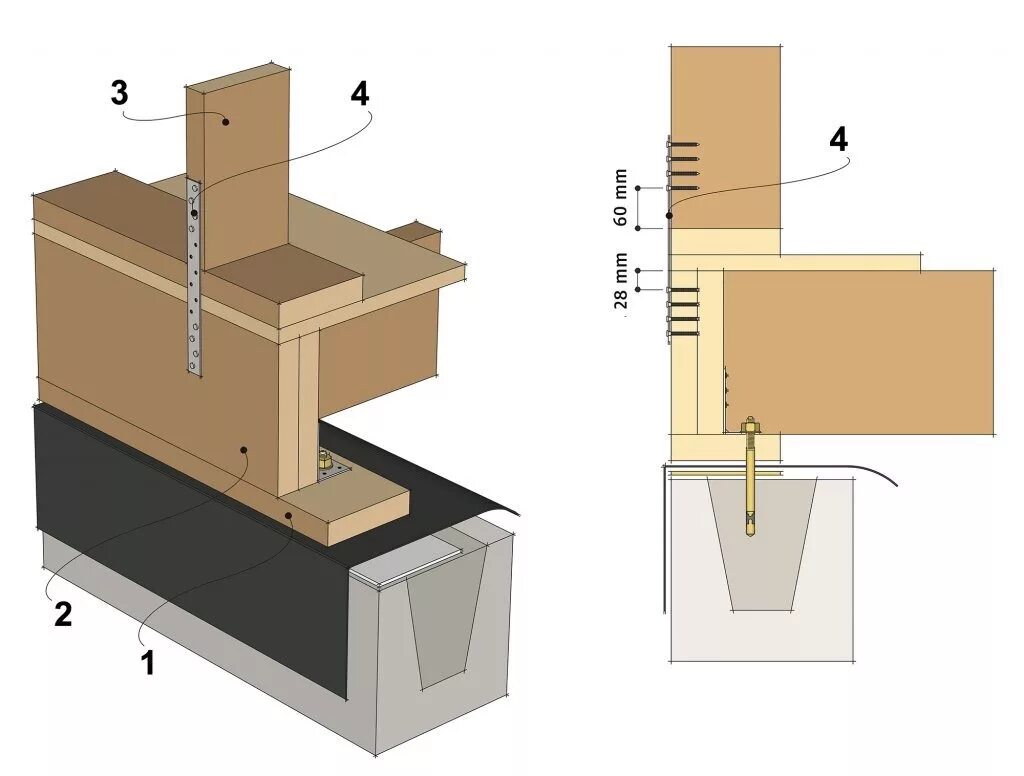 3

4

2

1

4

60 mm

28 mm