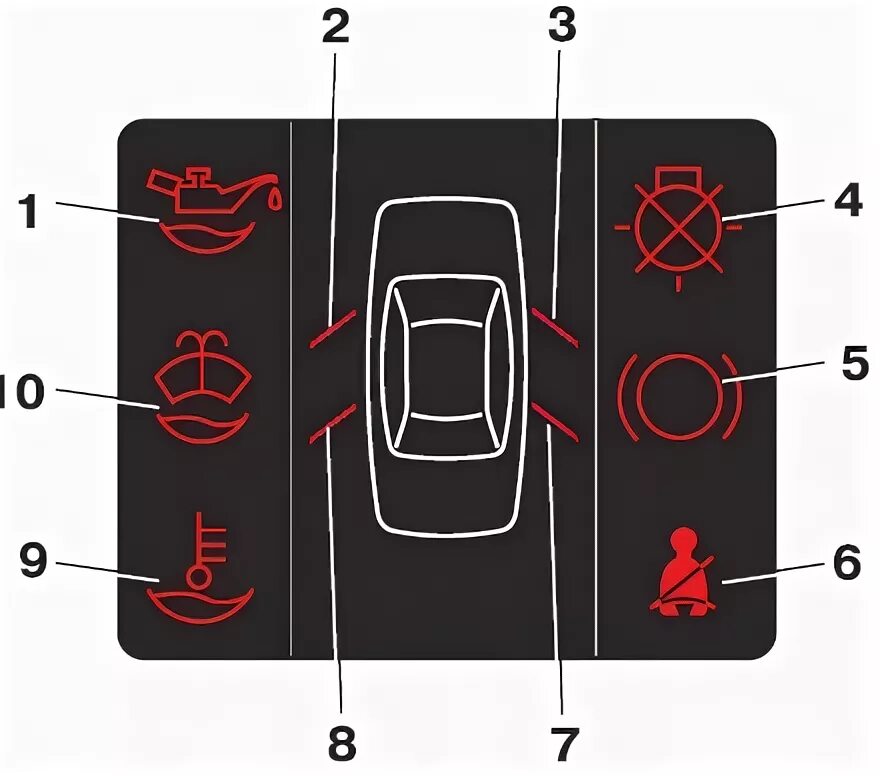 2
3
1
4
10
5
9
6
8
7