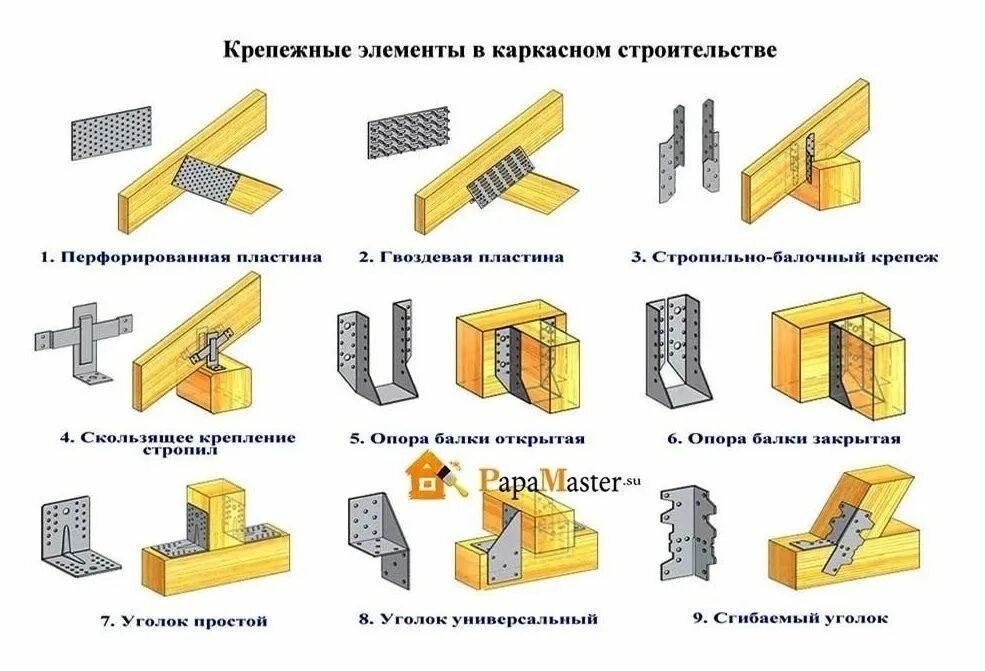 Крепежные элементы в каркасном строительстве

1. Перфорированная пластина

2. Гвоздевая пластина

3. Стропильно-балочный крепеж

4. Скользящее крепление стропил

5. Опора балки открытая

6. Опора балки закрытая

PapaMaster.su

7. Уголок простой

8. Уголок универсальный

9. Сгибаемый уголок