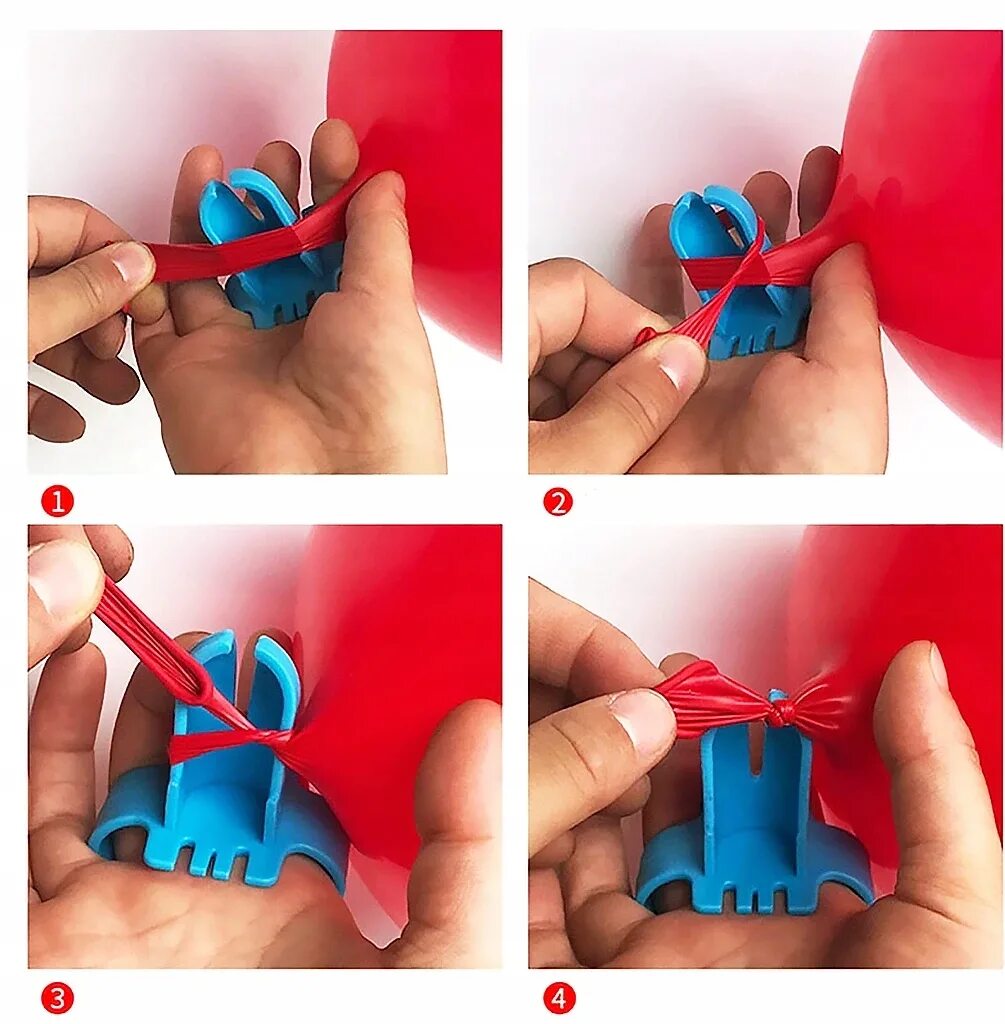 1

2

3

4