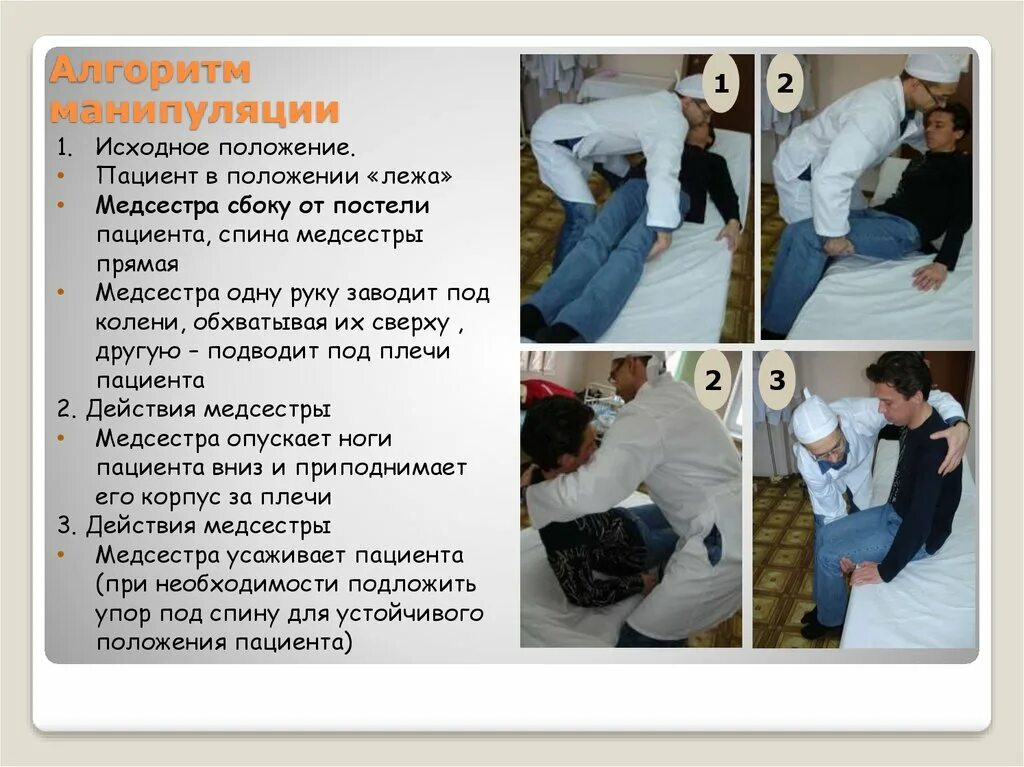 Алгоритм манипуляции

1. Исходное положение.
• Пациент в положении «лежа»
• Медсестра сбоку от постели пациента, спина медсестры прямая
• Медсестра одну руку заводит под колени, обхватывая их сверху , другую – подводит под плечи пациента
2. Действия медсестры
• Медсестра опускает ноги пациента вниз и приподнимает его корпус за плечи
3. Действия медсестры
• Медсестра усаживает пациента (при необходимости подложить упор под спину для устойчивого положения пациента)

1

2

2

3