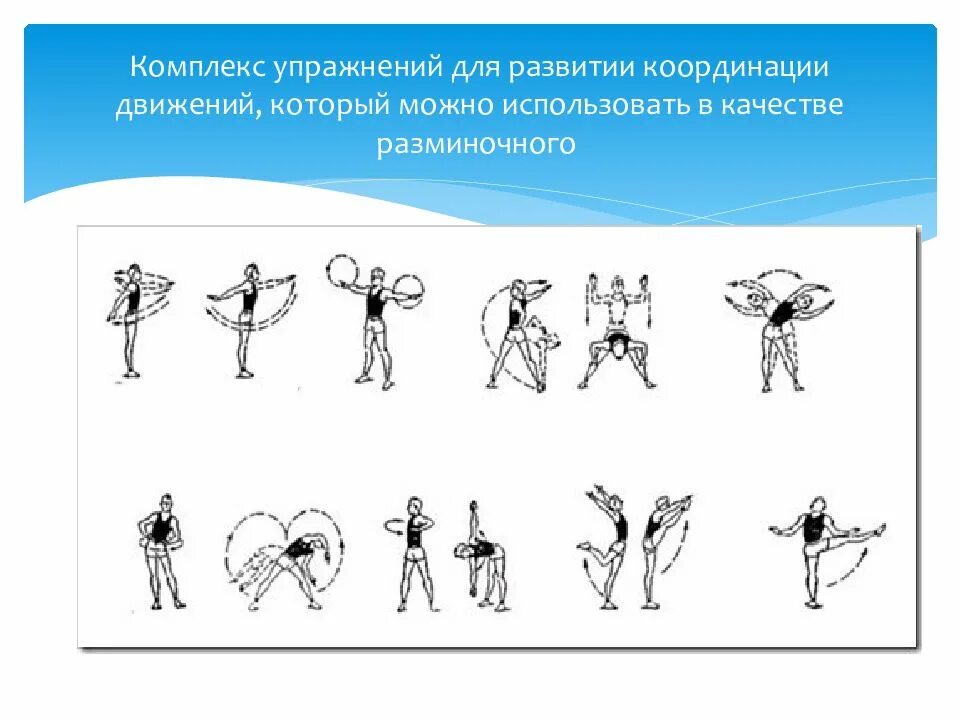 Комплекс упражнений для развитии координации движений, который можно использовать в качестве разминочного