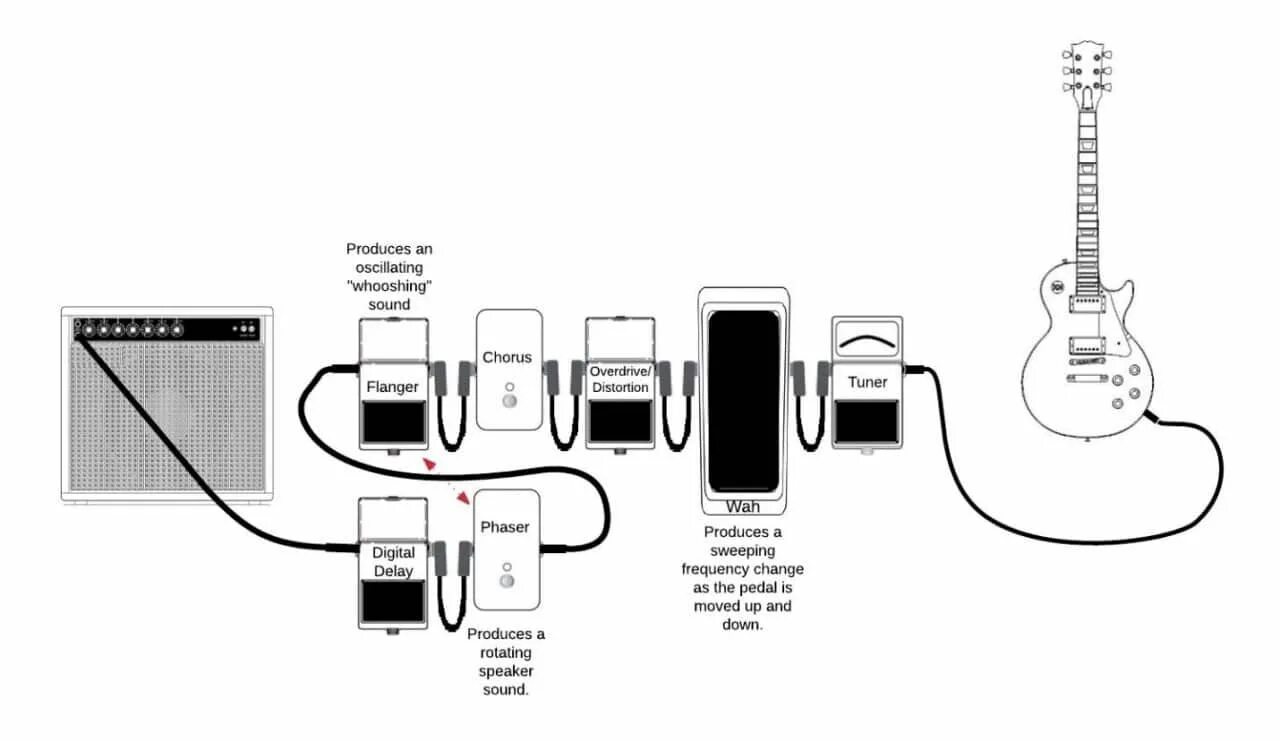 Produces an oscillating "whooshing" sound

Flanger

Chorus

Overdrive/ Distortion

Wah

Tuner

Digital Delay

Phaser

Produces a sweeping frequency change as the pedal is moved up and down.

Produces a rotating speaker sound.