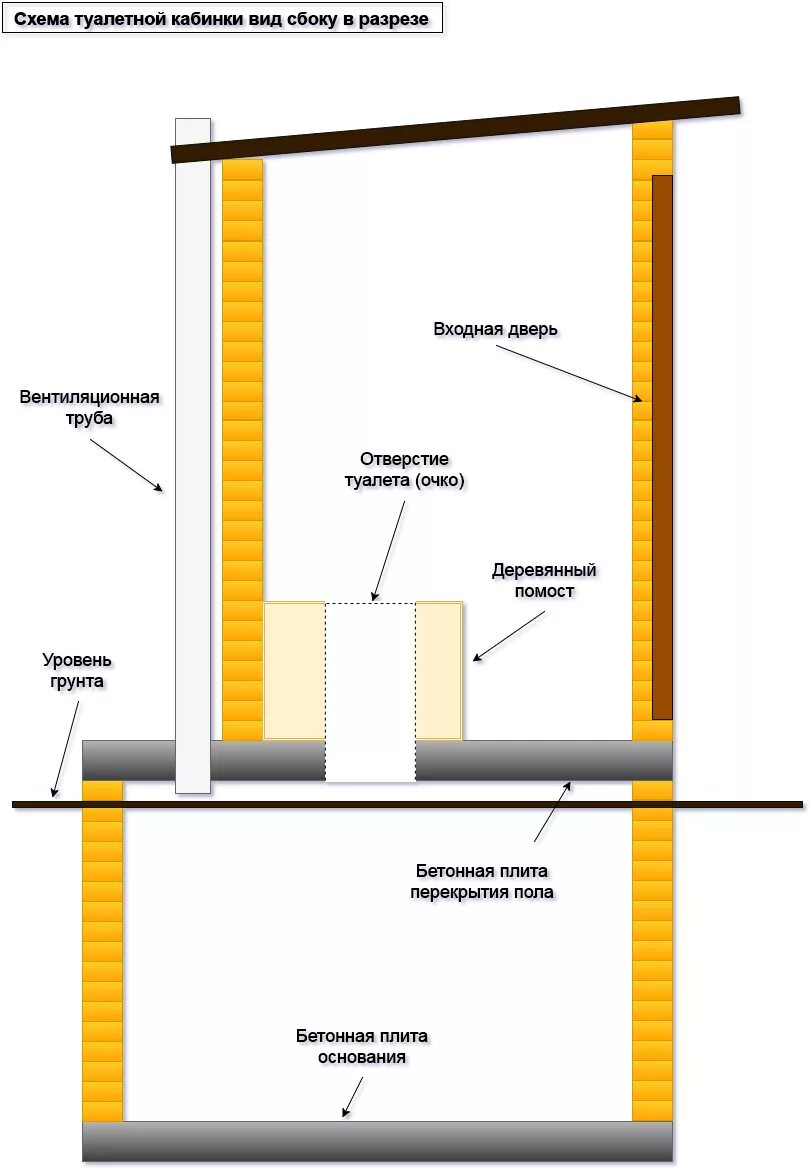 Схема туалетной кабинки вид сбоку в разрезе

Входная дверь

Вентиляционная труба

Отверстие туалета (очко)

Деревянный помост

Уровень грунта

Бетонная плита перекрытия пола

Бетонная плита основания