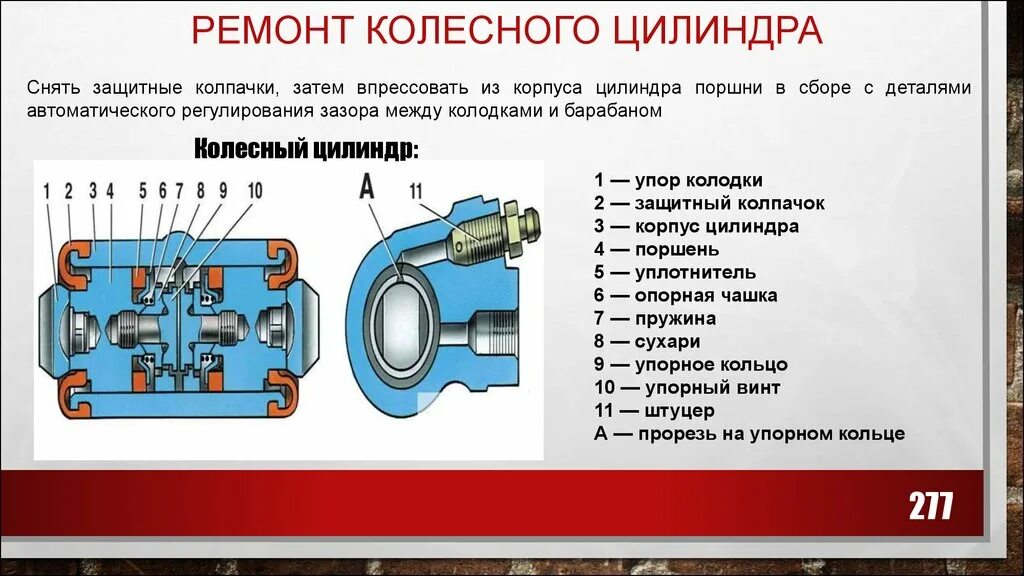 РЕМОНТ КОЛЕСНОГО ЦИЛИНДРА

Снять защитные колпачки, затем впрессовать из корпуса цилиндра поршни в сборе с деталями автоматического регулирования зазора между колодками и барабаном

Колесный цилиндр:

1 2 3 4 5 6 7 8 9 10

А 11

1 — упор колодки
2 — защитный колпачок
3 — корпус цилиндра
4 — поршень
5 — уплотнитель
6 — опорная чашка
7 — пружина
8 — сухари
9 — упорное кольцо
10 — упорный винт
11 — штуцер
А — прорезь на упорном кольце

277