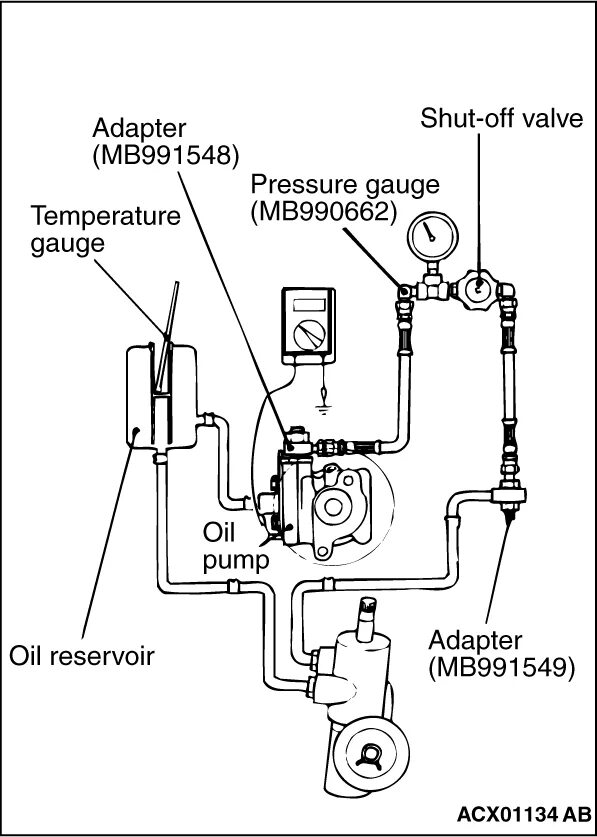 Adapter (MB991548)

Shut-off valve

Pressure gauge (MB990662)

Temperature gauge

Oil pump

Oil reservoir

Adapter (MB991549)

ACX01134 AB