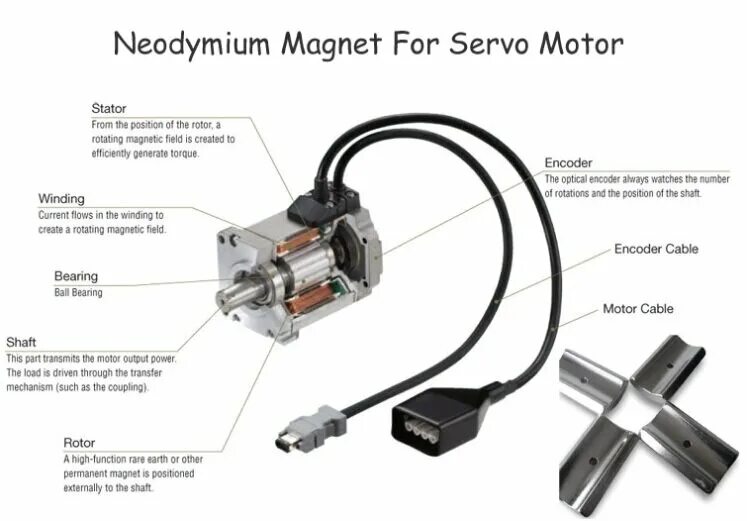 Neodymium Magnet For Servo Motor

Stator
From the position of the rotor, a rotating magnetic field is created to efficiently generate torque.

Winding
Current flows in the winding to create a rotating magnetic field.

Bearing
Ball Bearing

Shaft
This part transmits the motor output power. The load is driven through the transfer mechanism (such as the coupling).

Rotor
A high-function rare earth or other permanent magnet is positioned externally to the shaft.

Encoder
The optical encoder always watches the number of rotations and the position of the shaft.

Encoder Cable

Motor Cable