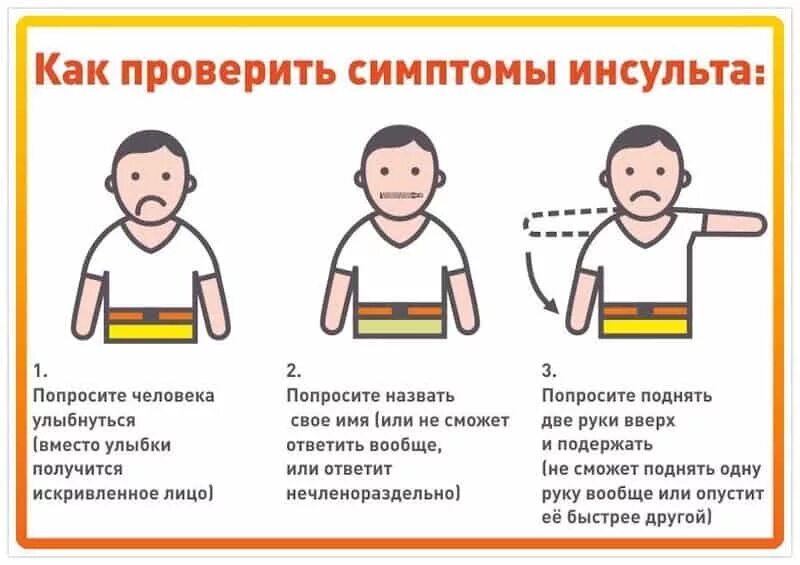 Как проверить симптомы инсульта:

1.
Попросите человека улыбнуться (вместо улыбки получится искривленное лицо)

2.
Попросите назвать свое имя (или не сможет ответить вообще, или ответит нечленораздельно)

3.
Попросите поднять две руки вверх и подержать (не сможет поднять одну руку вообще или опустит её быстрее другой)