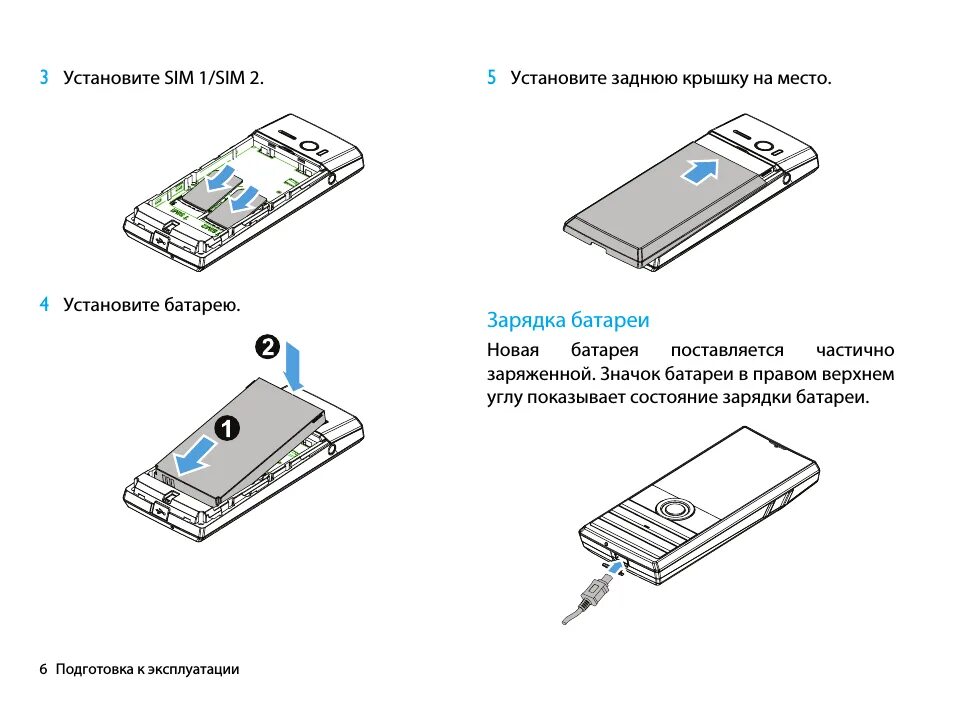 3 Установите SIM 1/SIM 2.

4 Установите батарею.

2

1

5 Установите заднюю крышку на место.

Зарядка батареи

Новая батарея поставляется частично заряженной. Значок батареи в правом верхнем углу показывает состояние зарядки батареи.

6 Подготовка к эксплуатации