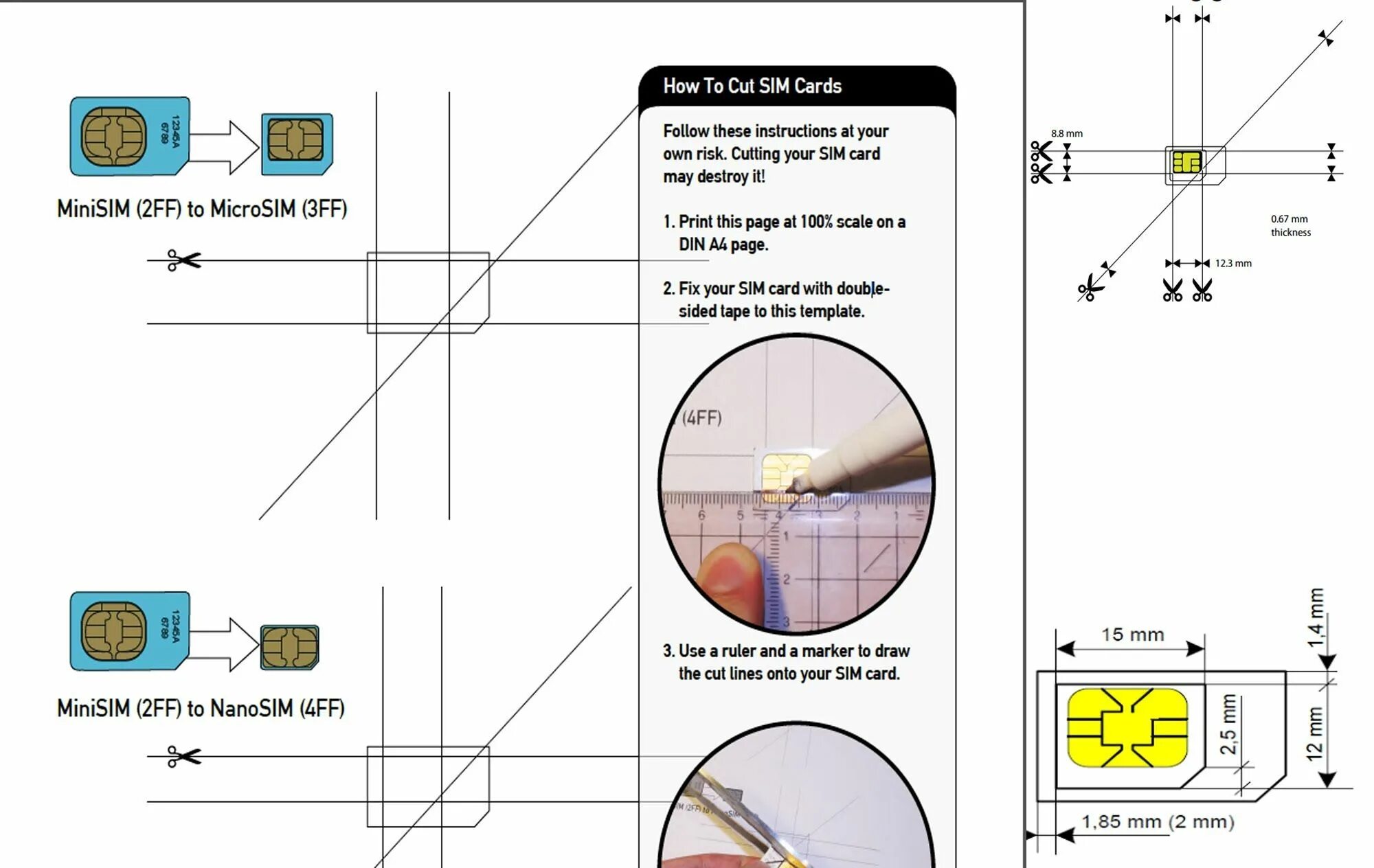 12345A
6789

MiniSIM (2FF) to MicroSIM (3FF)

12345A
6789

MiniSIM (2FF) to NanoSIM (4FF)

How To Cut SIM Cards

Follow these instructions at your own risk. Cutting your SIM card may destroy it!

1. Print this page at 100% scale on a DIN A4 page.

2. Fix your SIM card with double-sided tape to this template.

(4FF)

6 5 4 3 2 1
1
2
3

3. Use a ruler and a marker to draw the cut lines onto your SIM card.

8.8 mm

0.67 mm
thickness

12.3 mm

15 mm

1,4 mm

2,5 mm

12 mm

1,85 mm (2 mm)