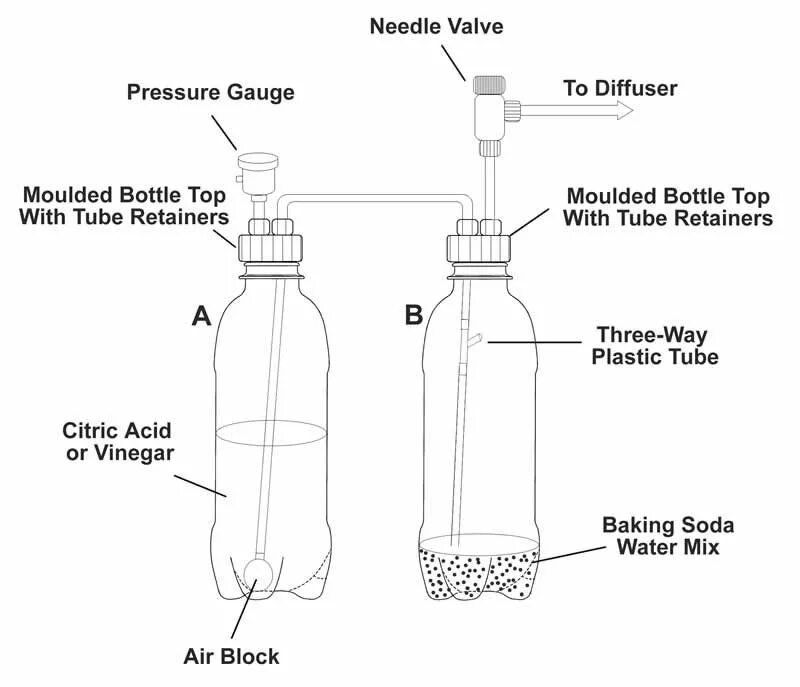 Needle Valve

To Diffuser

Pressure Gauge

Moulded Bottle Top With Tube Retainers

Moulded Bottle Top With Tube Retainers

A

B

Three-Way Plastic Tube

Citric Acid or Vinegar

Baking Soda Water Mix

Air Block