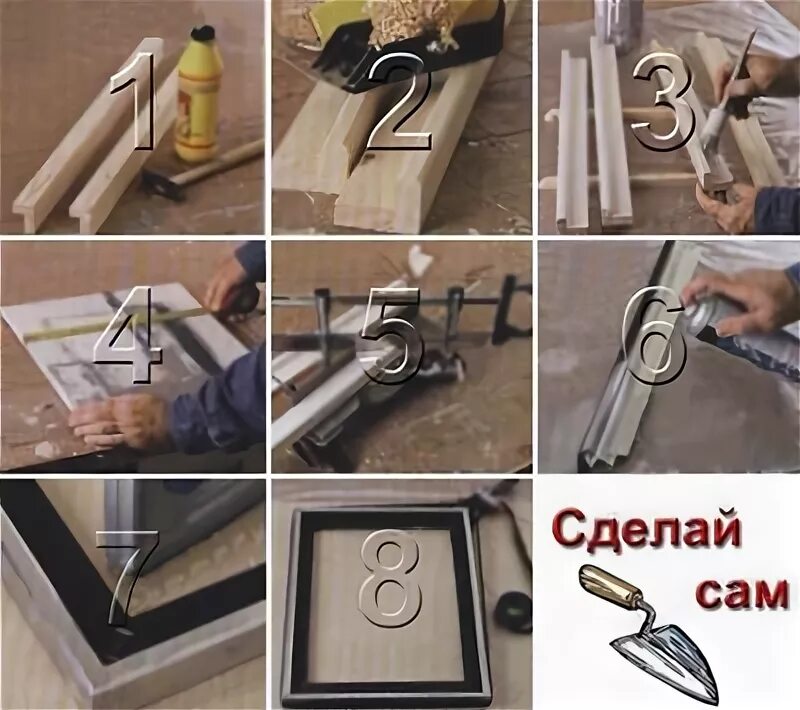 1

2

3

4

5

6

7

8

Сделай сам