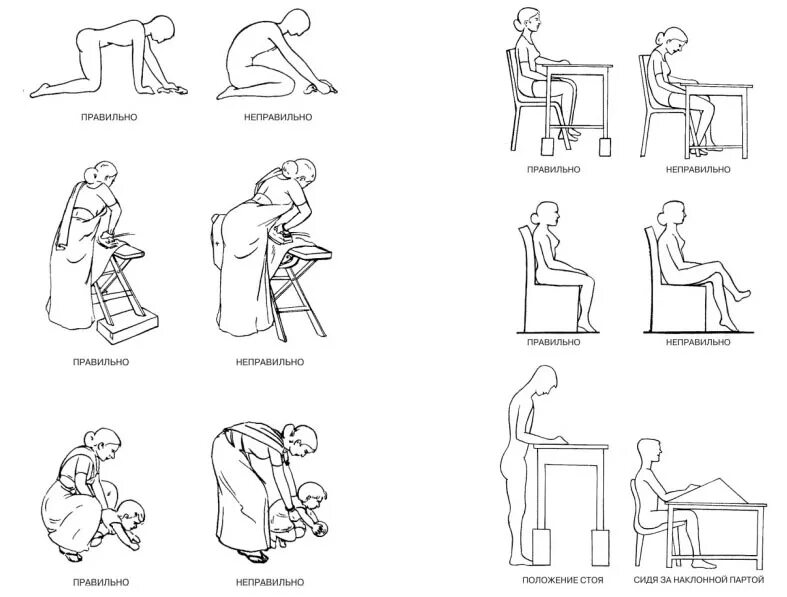 ПРАВИЛЬНО

НЕПРАВИЛЬНО

ПРАВИЛЬНО

НЕПРАВИЛЬНО

ПРАВИЛЬНО

НЕПРАВИЛЬНО

ПРАВИЛЬНО

НЕПРАВИЛЬНО

ПРАВИЛЬНО

НЕПРАВИЛЬНО

ПОЛОЖЕНИЕ СТОЯ

СИДЯ ЗА НАКЛОННОЙ ПАРТОЙ